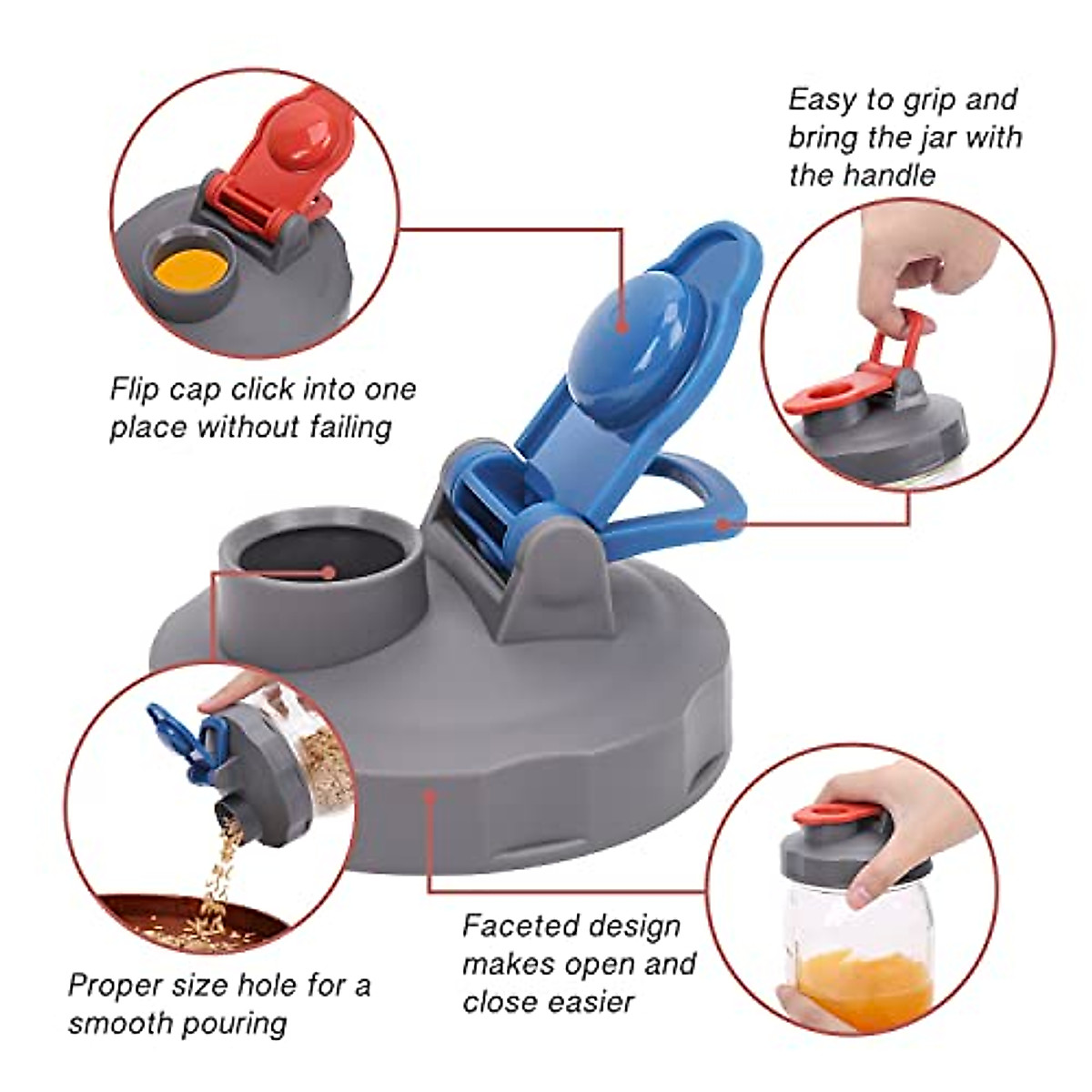 Easy to grip and bring the jar with the handle

Flip cap click into one place without failing

Proper size hole for a smooth pouring

Faceted design makes open and close easier