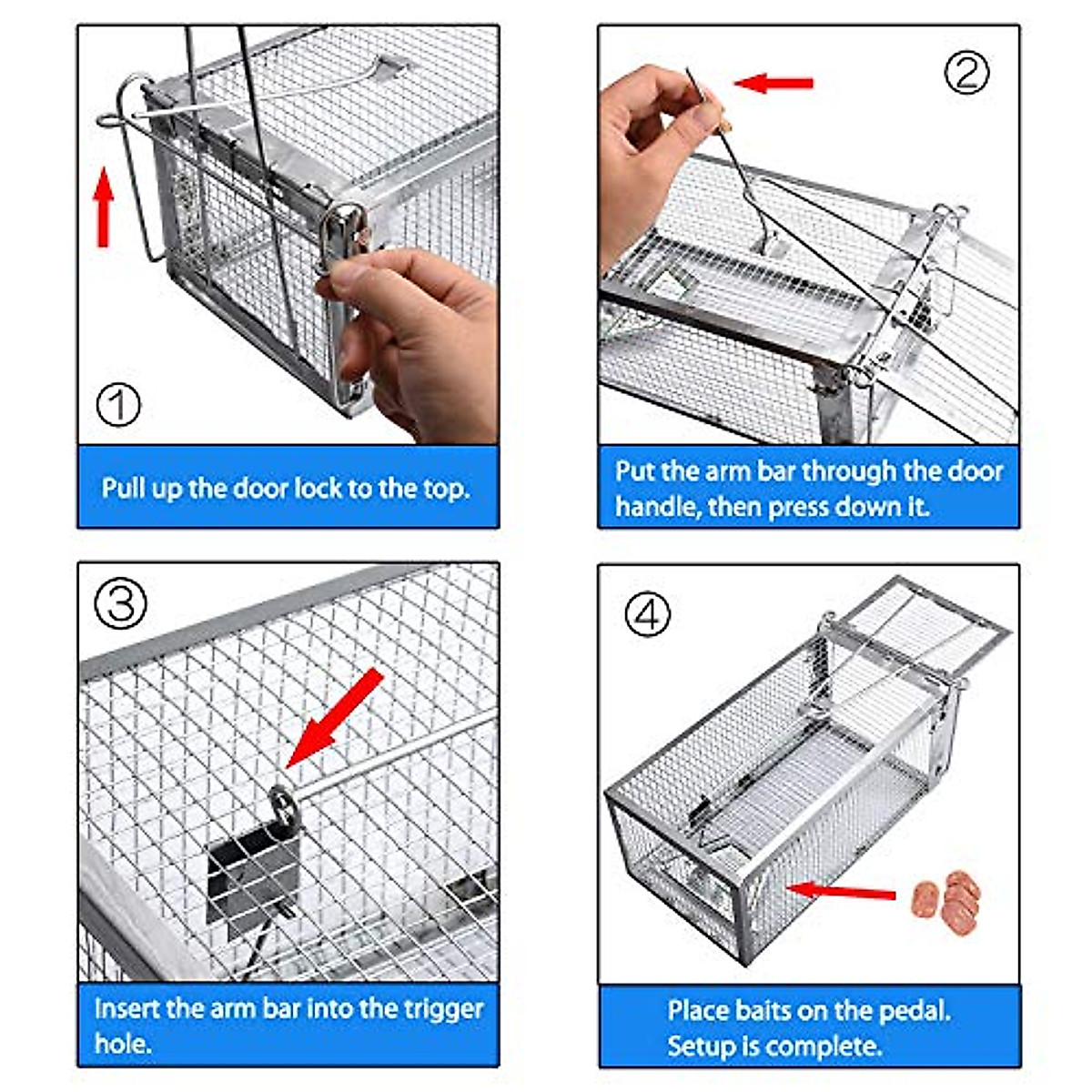 ①

Pull up the door lock to the top.

②

Put the arm bar through the door handle, then press down it.

③

Insert the arm bar into the trigger hole.

④

Place baits on the pedal.
Setup is complete.