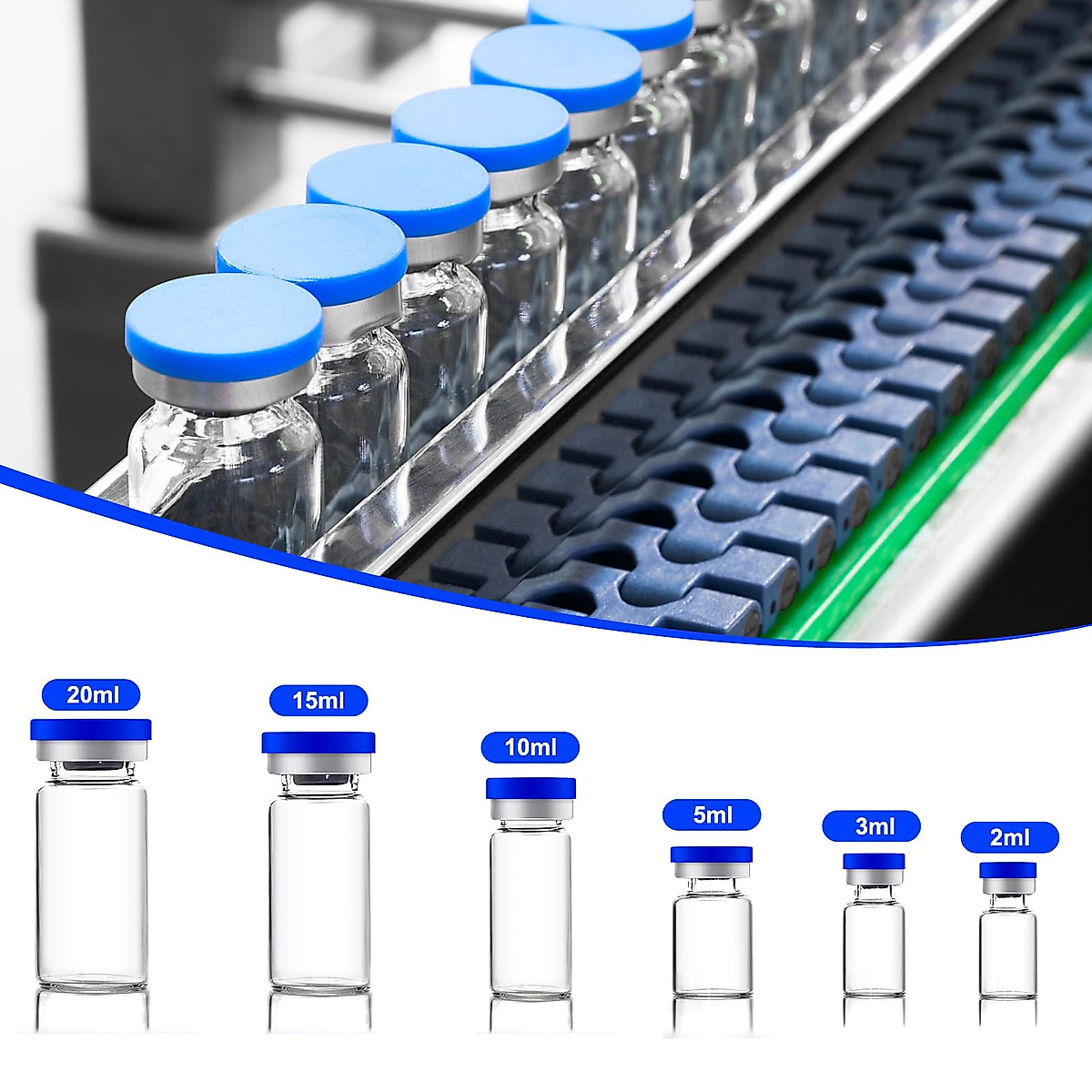 20ml

15ml

10ml

5ml

3ml

2ml