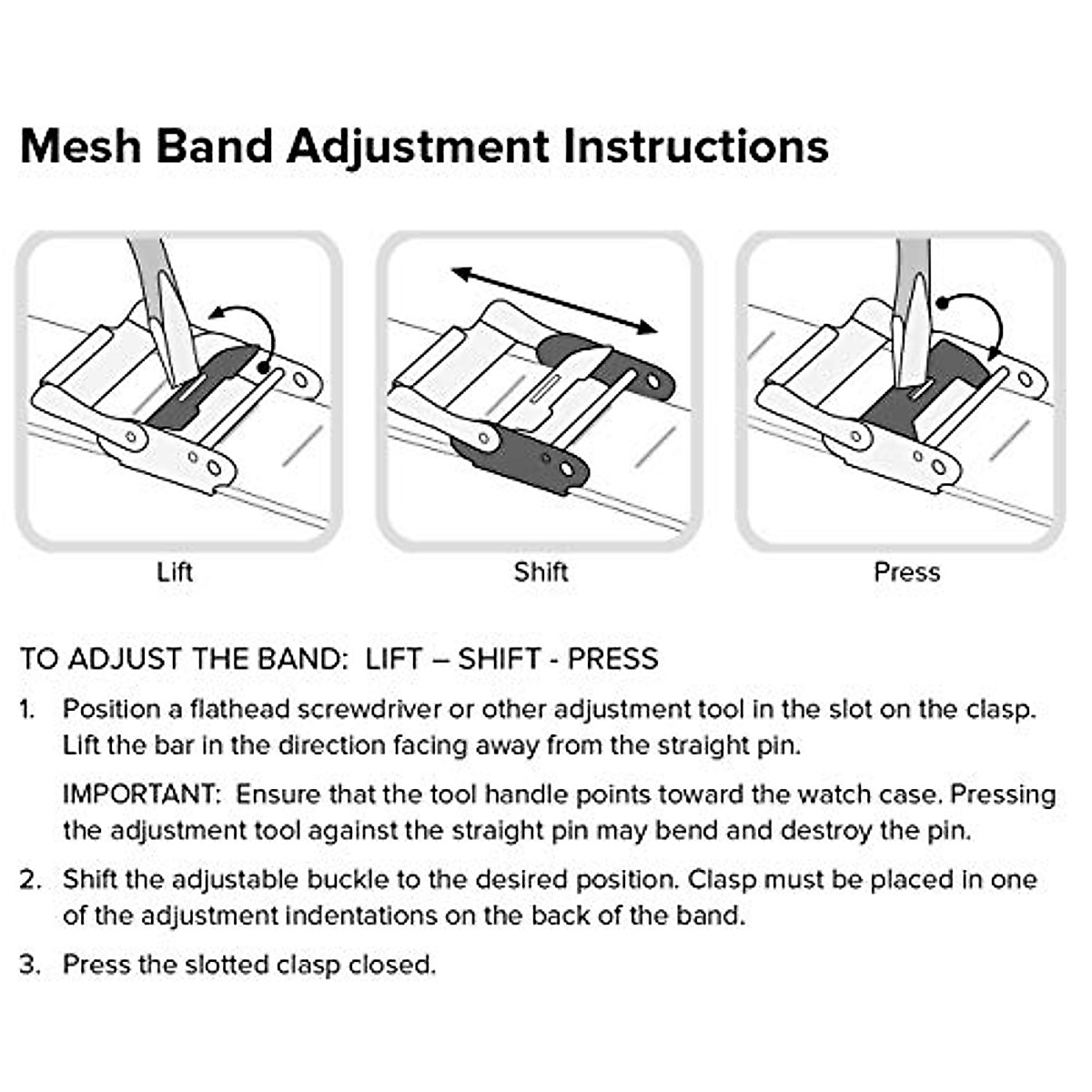 Mesh Band Adjustment Instructions

Lift

Shift

Press

TO ADJUST THE BAND: LIFT – SHIFT - PRESS

1. Position a flathead screwdriver or other adjustment tool in the slot on the clasp. Lift the bar in the direction facing away from the straight pin.

IMPORTANT: Ensure that the tool handle points toward the watch case. Pressing the adjustment tool against the straight pin may bend and destroy the pin.

2. Shift the adjustable buckle to the desired position. Clasp must be placed in one of the adjustment indentations on the back of the band.

3. Press the slotted clasp closed.