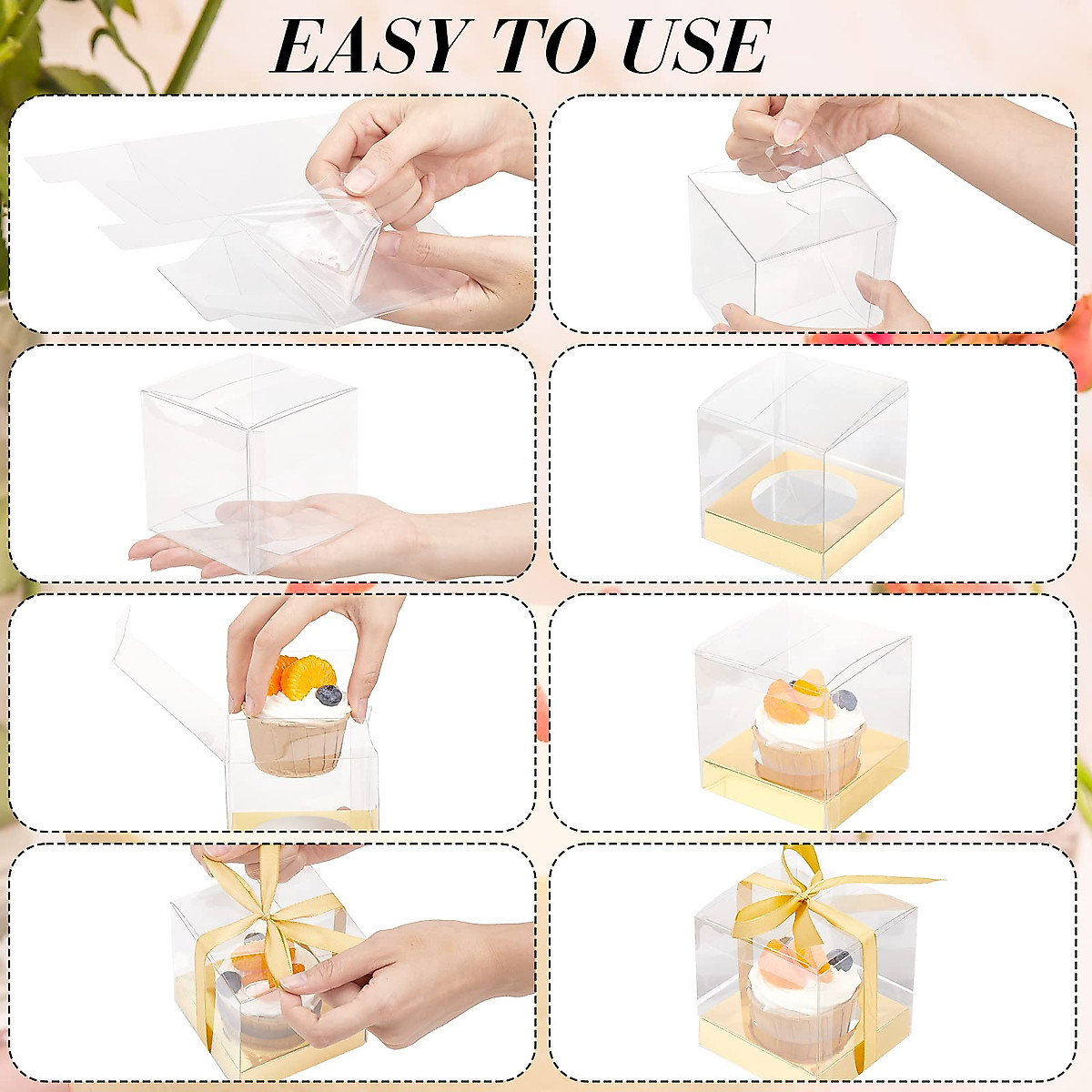 EASY TO USE