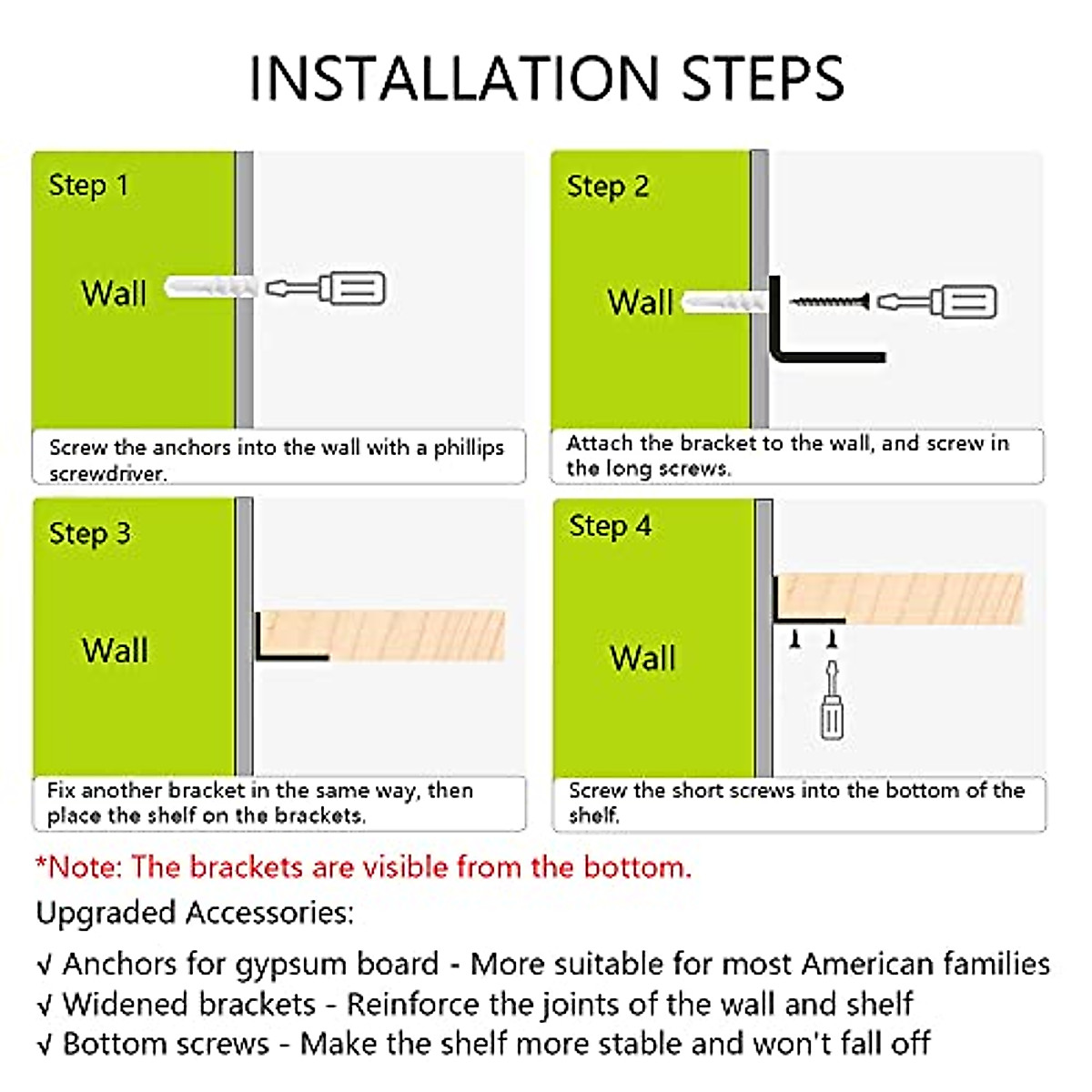 INSTALLATION STEPS

Step 1

Wall

Screw the anchors into the wall with a phillips screwdriver.

Step 2

Wall

Attach the bracket to the wall, and screw in the long screws.

Step 3

Wall

Fix another bracket in the same way, then place the shelf on the brackets.

Step 4

Wall

Screw the short screws into the bottom of the shelf.

*Note: The brackets are visible from the bottom.

Upgraded Accessories:

√ Anchors for gypsum board - More suitable for most American families
√ Widened brackets - Reinforce the joints of the wall and shelf
√ Bottom screws - Make the shelf more stable and won't fall off