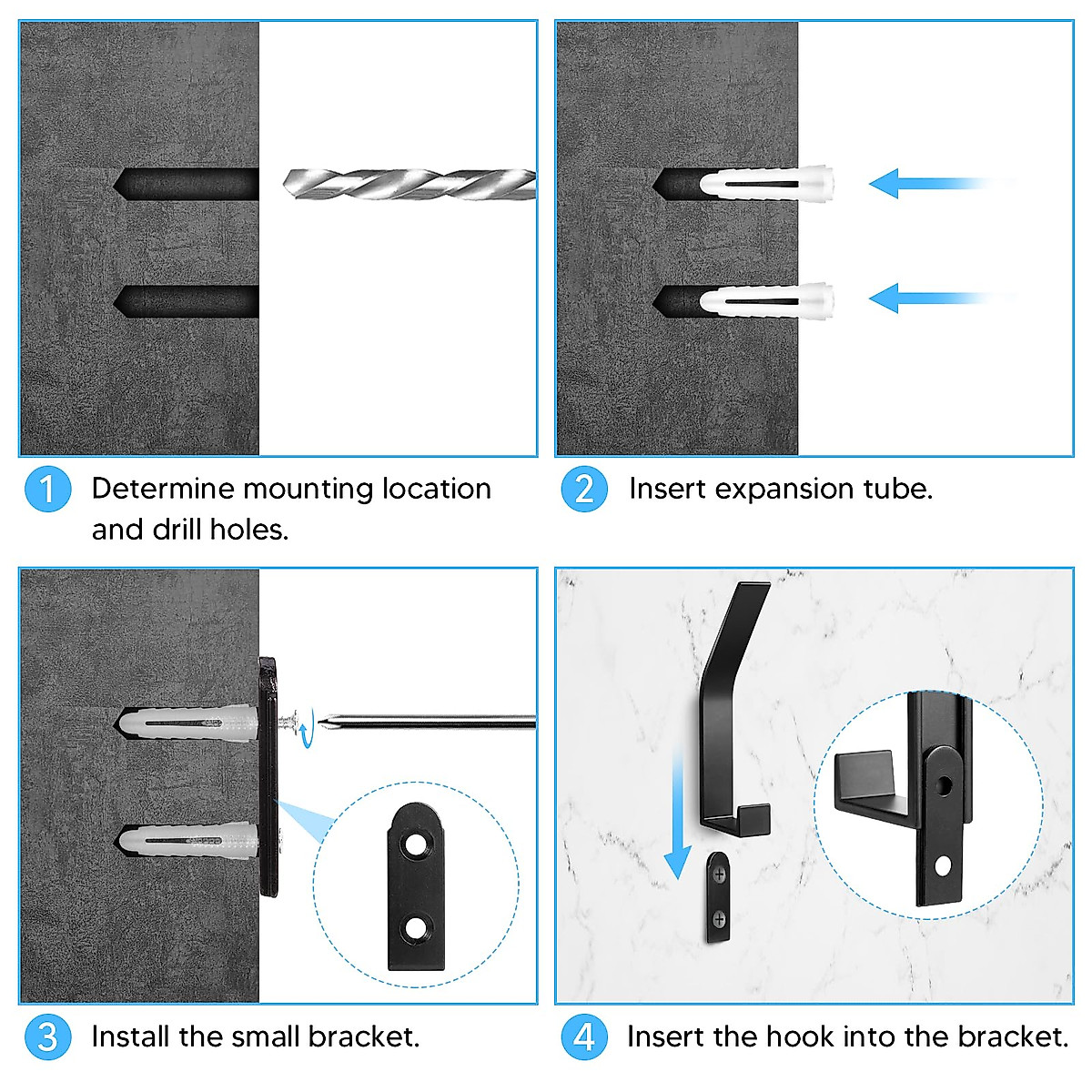 1 Determine mounting location and drill holes.

2 Insert expansion tube.

3 Install the small bracket.

4 Insert the hook into the bracket.