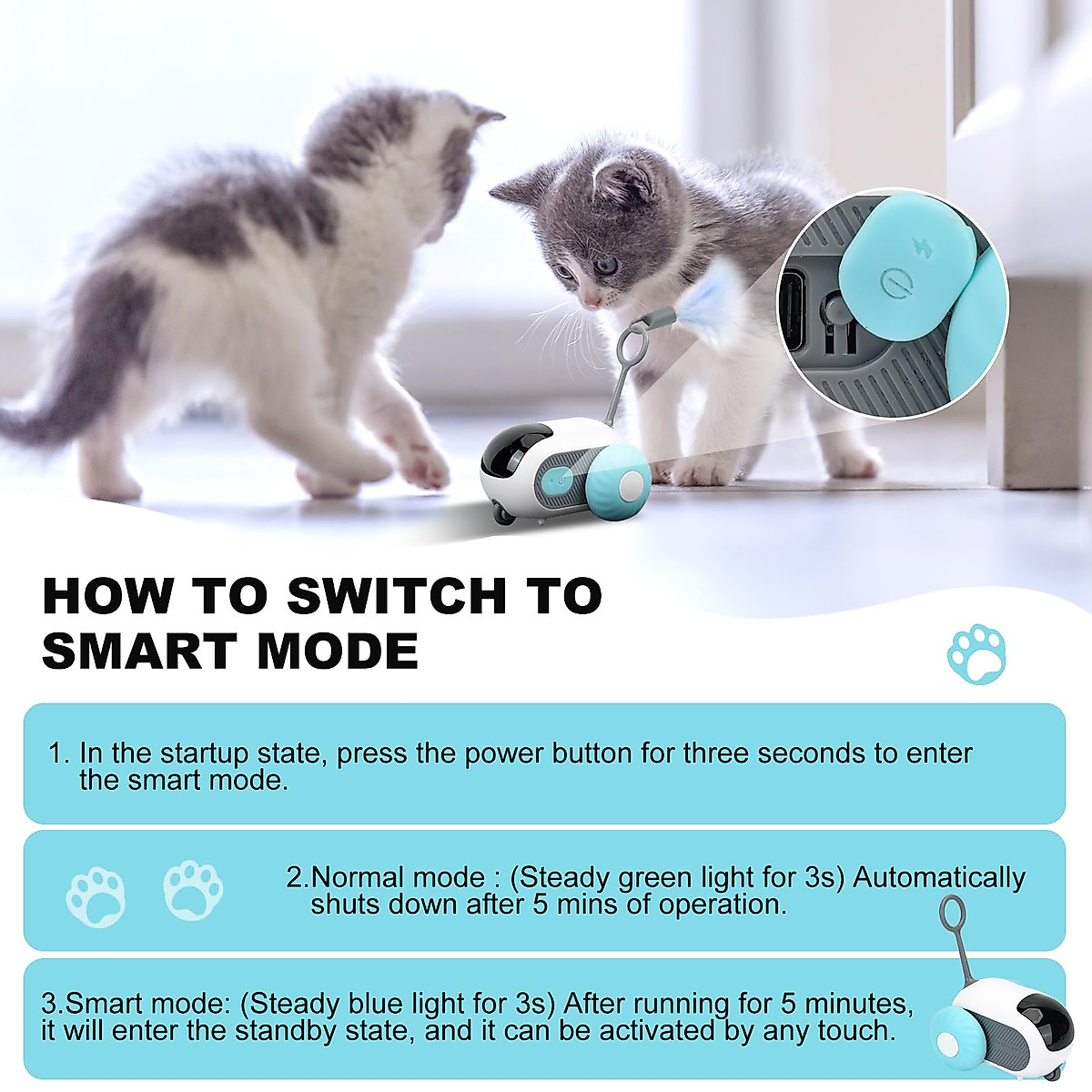 HOW TO SWITCH TO SMART MODE

1. In the startup state, press the power button for three seconds to enter the smart mode.

2.Normal mode : (Steady green light for 3s) Automatically shuts down after 5 mins of operation.

3.Smart mode: (Steady blue light for 3s) After running for 5 minutes, it will enter the standby state, and it can be activated by any touch.