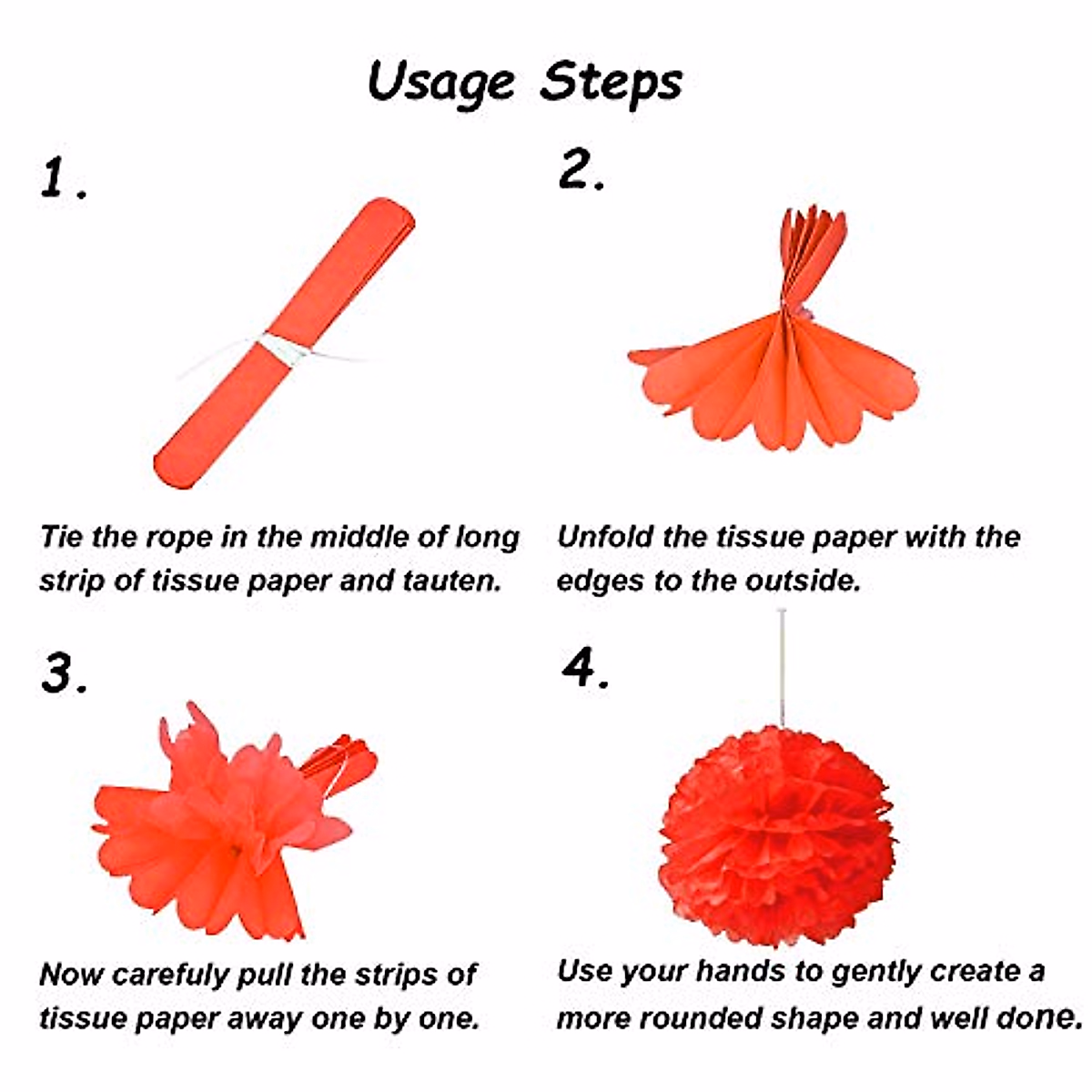 Usage Steps

1.

Tie the rope in the middle of long strip of tissue paper and tauten.

2.

Unfold the tissue paper with the edges to the outside.

3.

Now carefuly pull the strips of tissue paper away one by one.

4.

Use your hands to gently create a more rounded shape and well done.