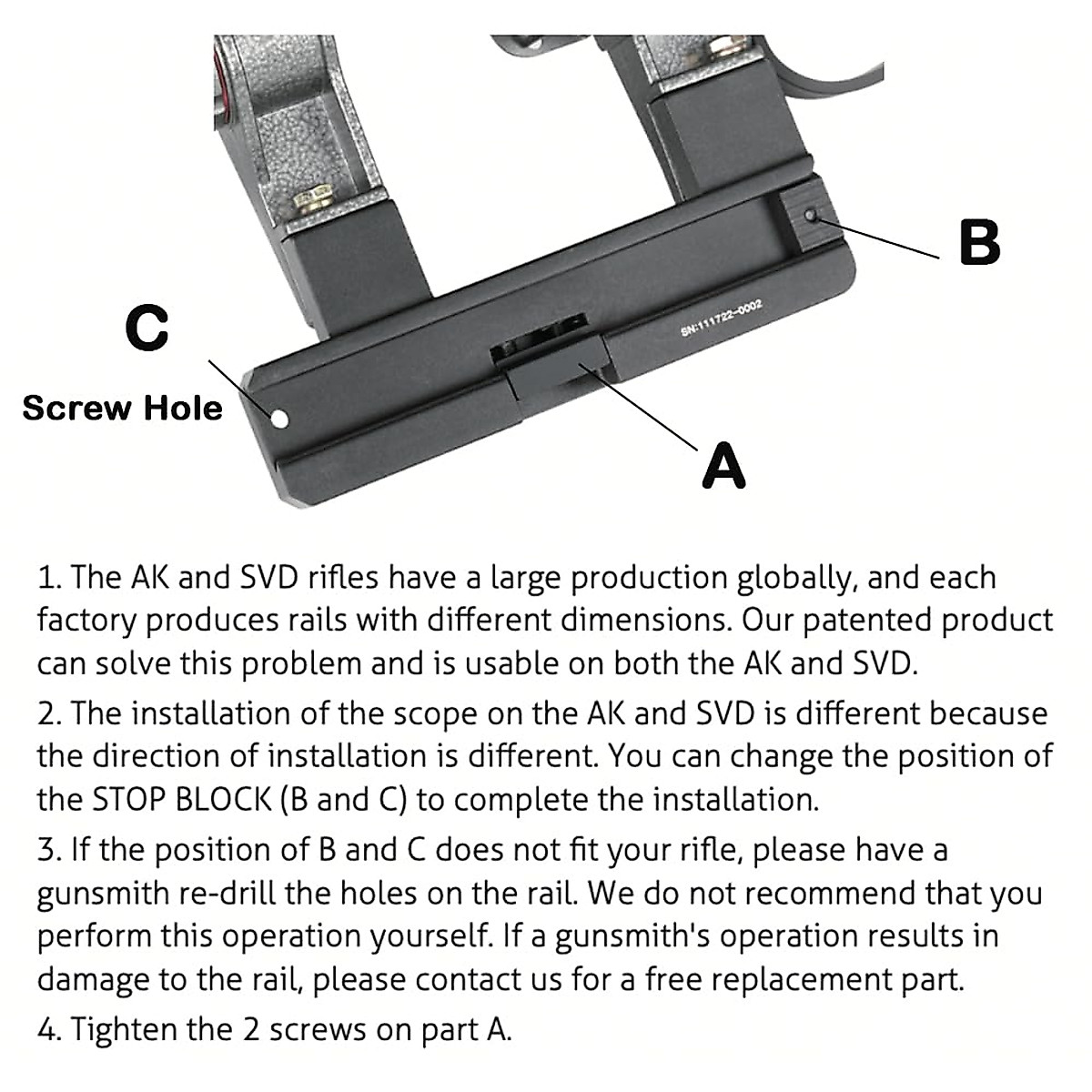 B

C

Screw Hole

SN:111722-0002

A

1. The AK and SVD rifles have a large production globally, and each factory produces rails with different dimensions. Our patented product can solve this problem and is usable on both the AK and SVD.

2. The installation of the scope on the AK and SVD is different because the direction of installation is different. You can change the position of the STOP BLOCK (B and C) to complete the installation.

3. If the position of B and C does not fit your rifle, please have a gunsmith re-drill the holes on the rail. We do not recommend that you perform this operation yourself. If a gunsmith's operation results in damage to the rail, please contact us for a free replacement part.

4. Tighten the 2 screws on part A.