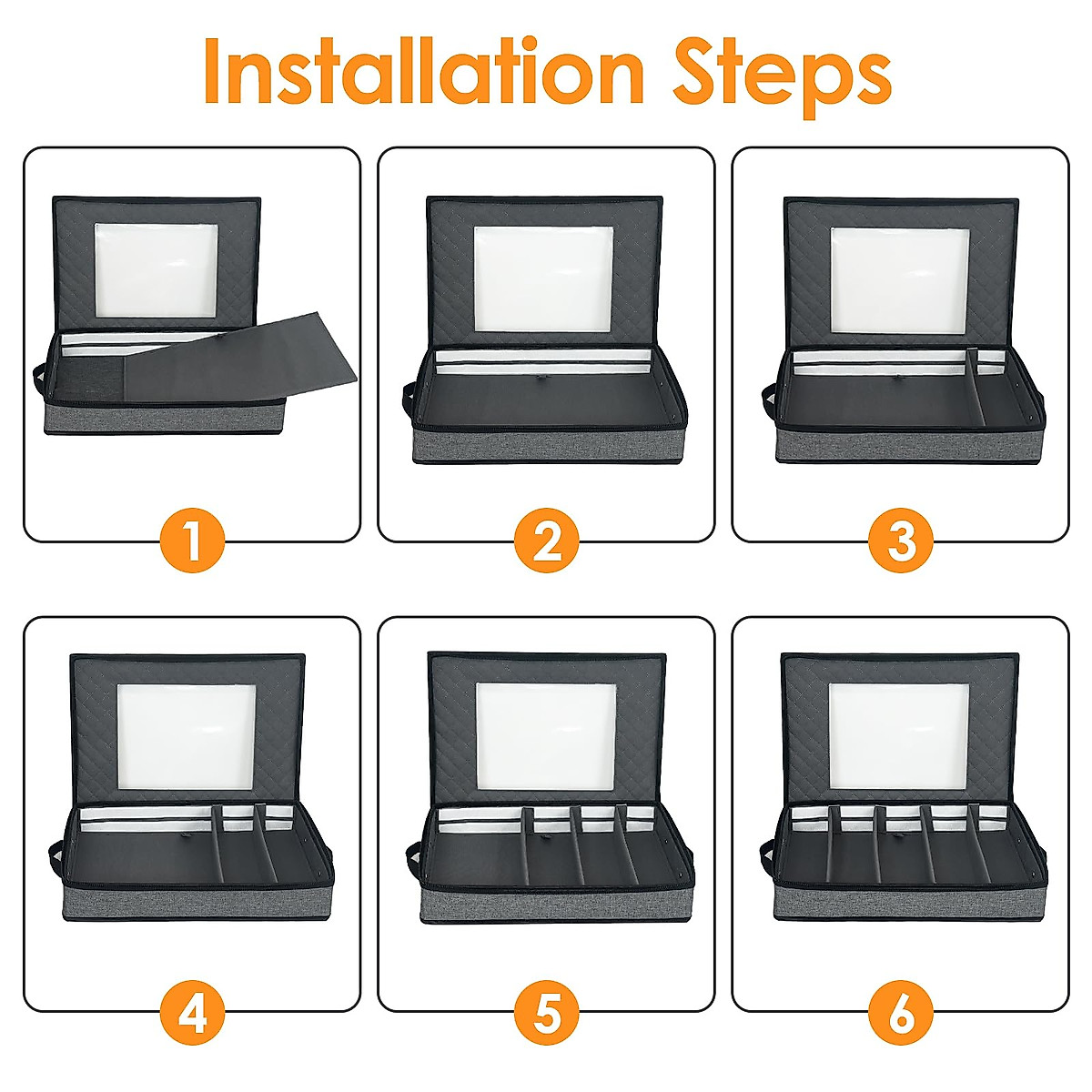 Installation Steps

1

2

3

4

5

6