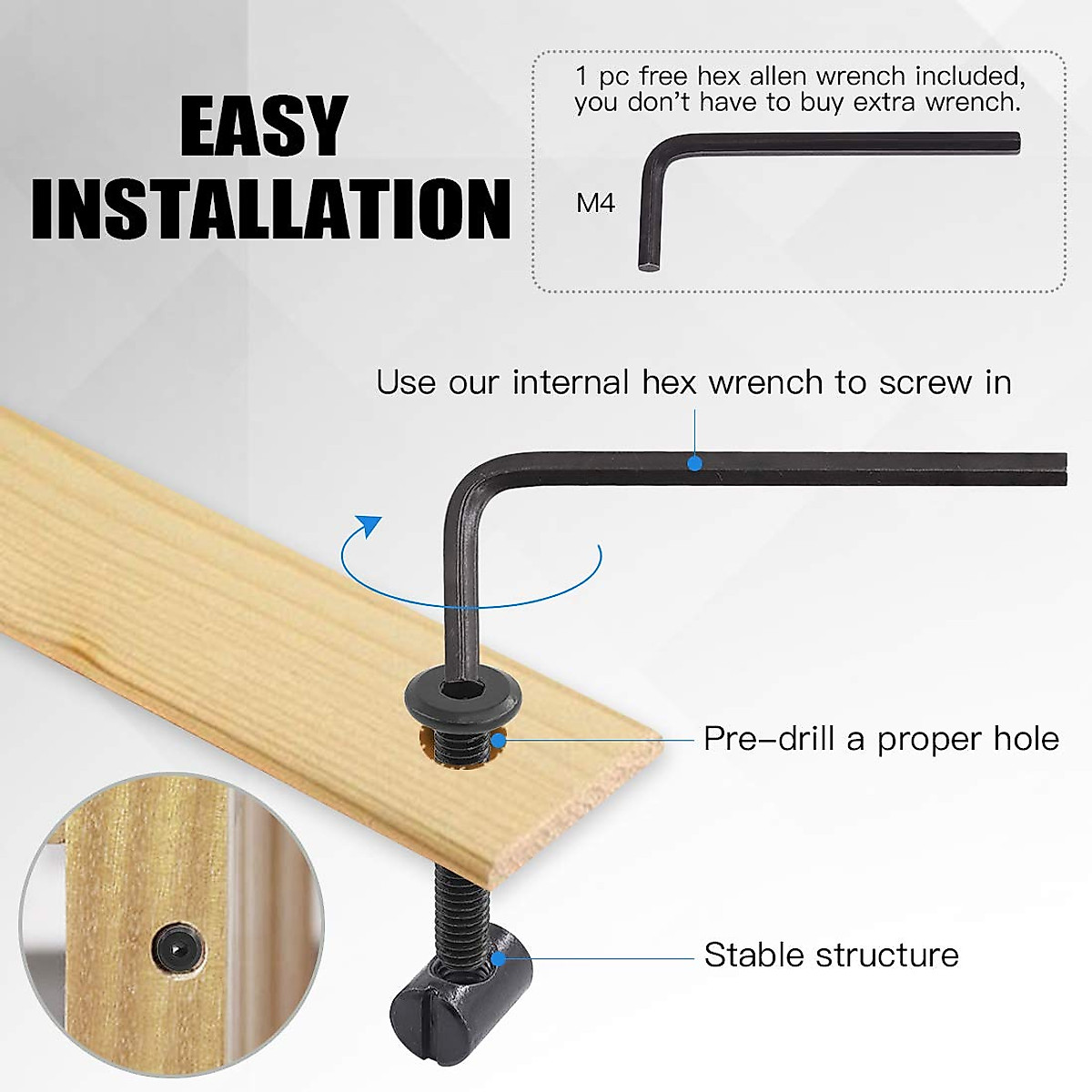 EASY INSTALLATION

1 pc free hex allen wrench included, you don't have to buy extra wrench.

M4

Use our internal hex wrench to screw in

Pre-drill a proper hole

Stable structure