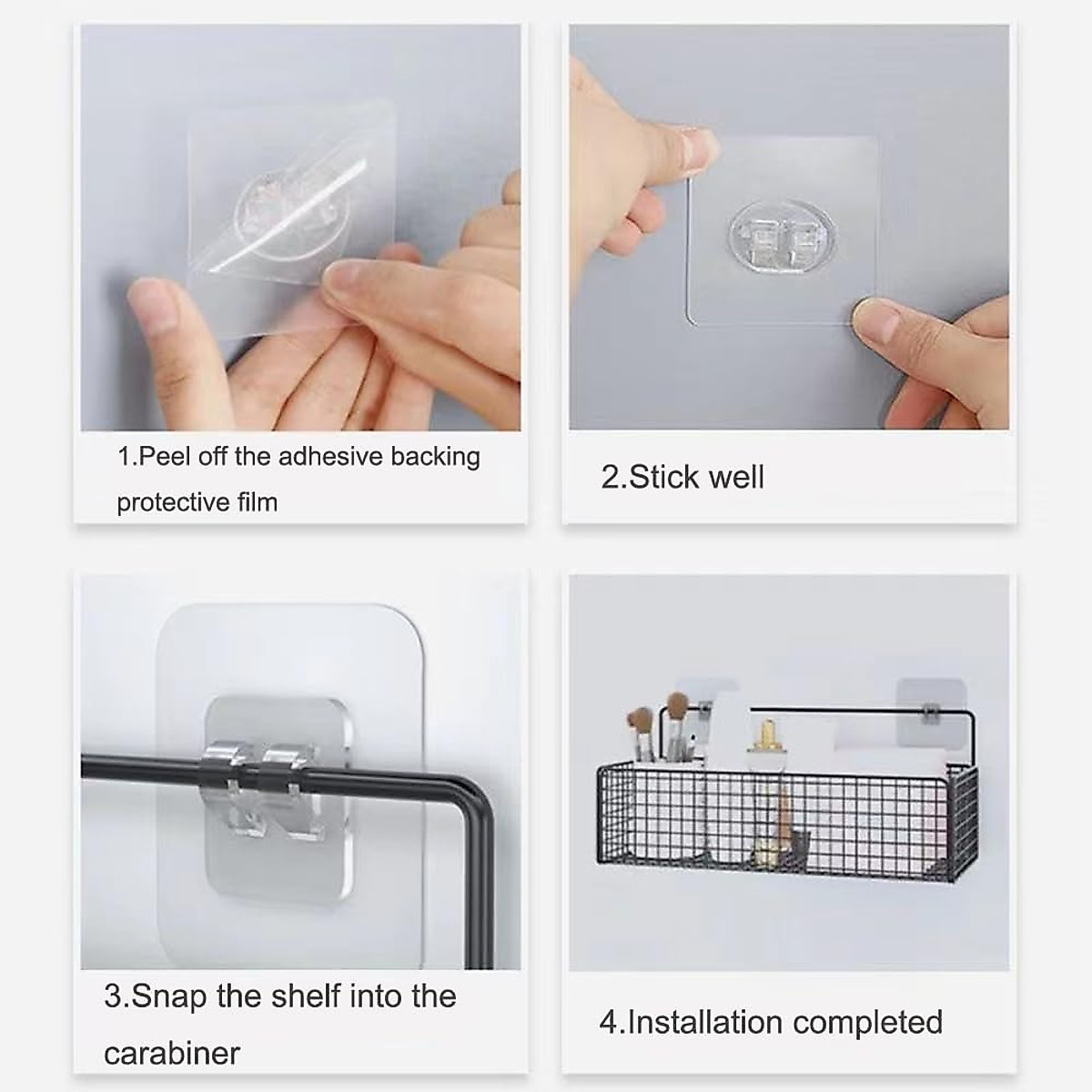 1.Peel off the adhesive backing protective film

2.Stick well

3.Snap the shelf into the carabiner

4.Installation completed