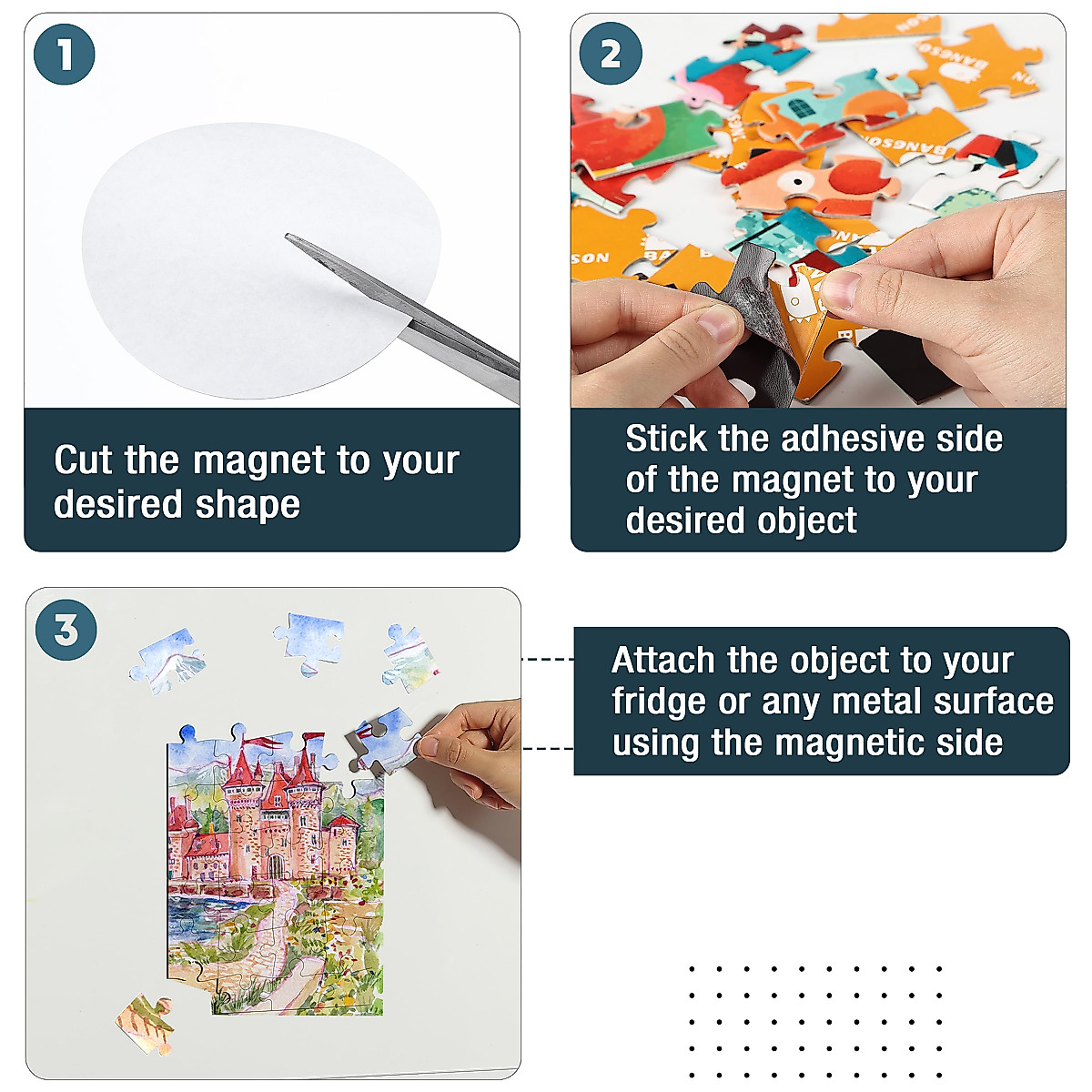 1

Cut the magnet to your desired shape

2

Stick the adhesive side of the magnet to your desired object

3

Attach the object to your fridge or any metal surface using the magnetic side