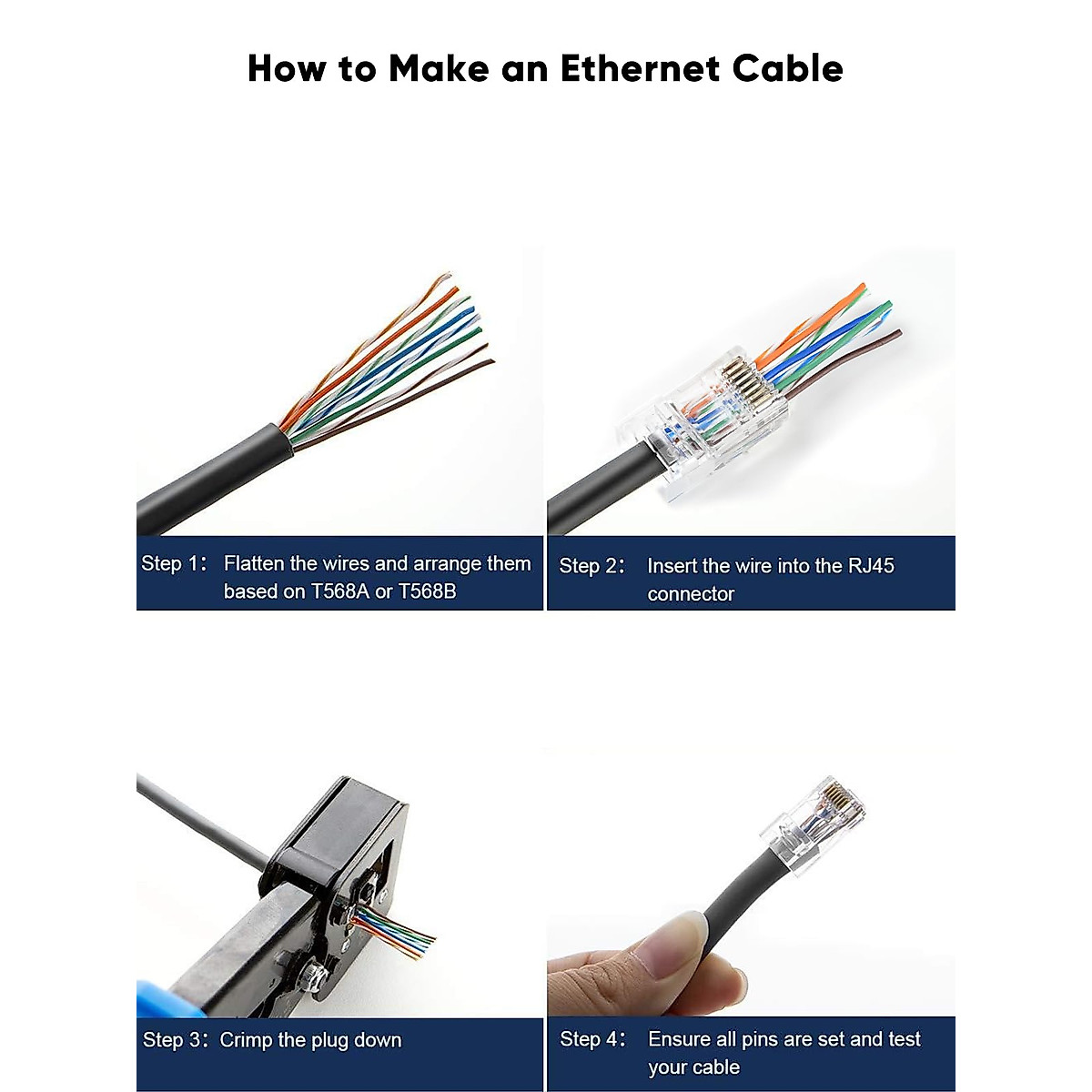 How to Make an Ethernet Cable

Step 1: Flatten the wires and arrange them based on T568A or T568B

Step 2: Insert the wire into the RJ45 connector

Step 3: Crimp the plug down

Step 4: Ensure all pins are set and test your cable