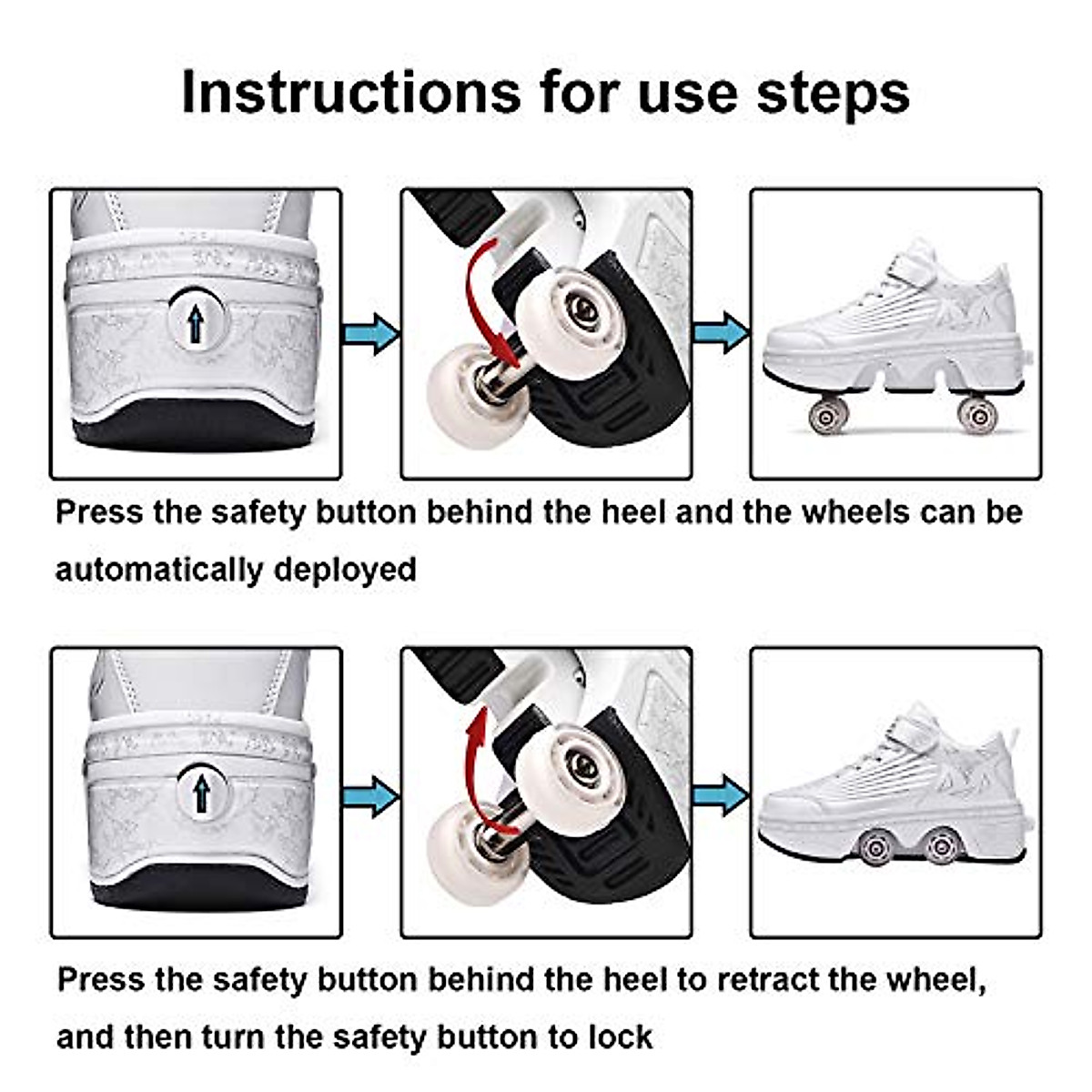 Instructions for use steps

Press the safety button behind the heel and the wheels can be automatically deployed

Press the safety button behind the heel to retract the wheel, and then turn the safety button to lock