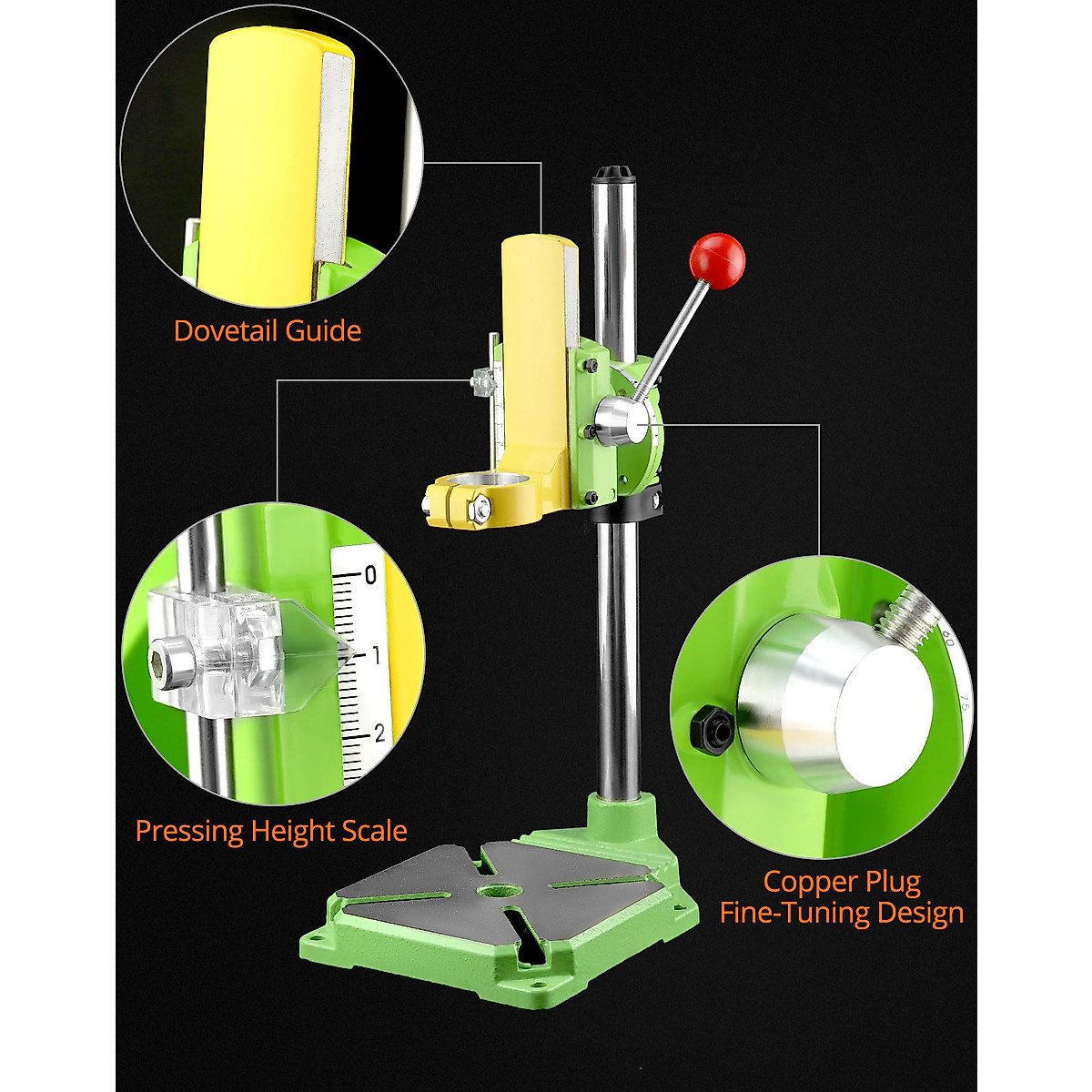 Dovetail Guide

0
1
2

Pressing Height Scale

60
75

Copper Plug
Fine-Tuning Design