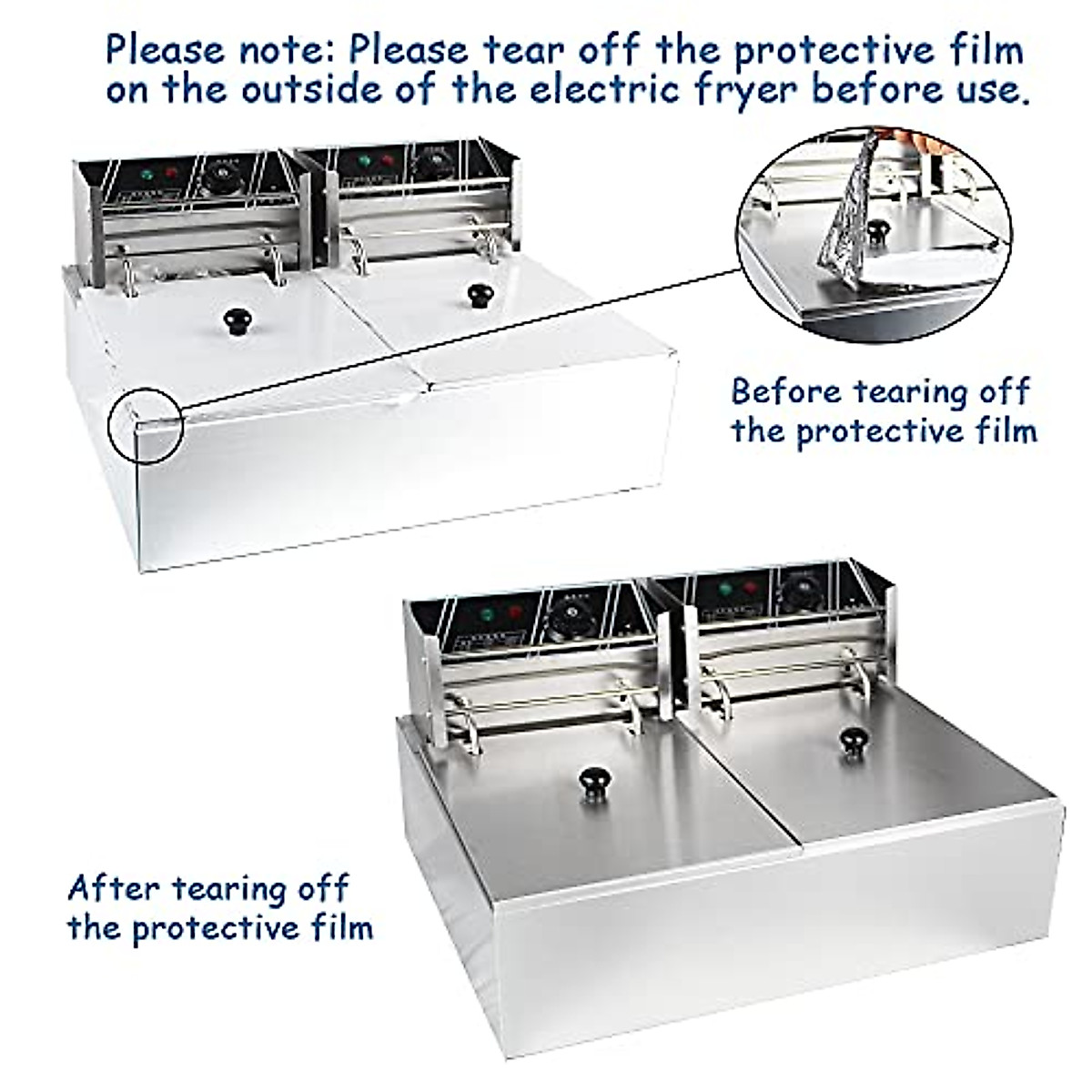 Please note: Please tear off the protective film on the outside of the electric fryer before use.

Before tearing off the protective film

After tearing off the protective film