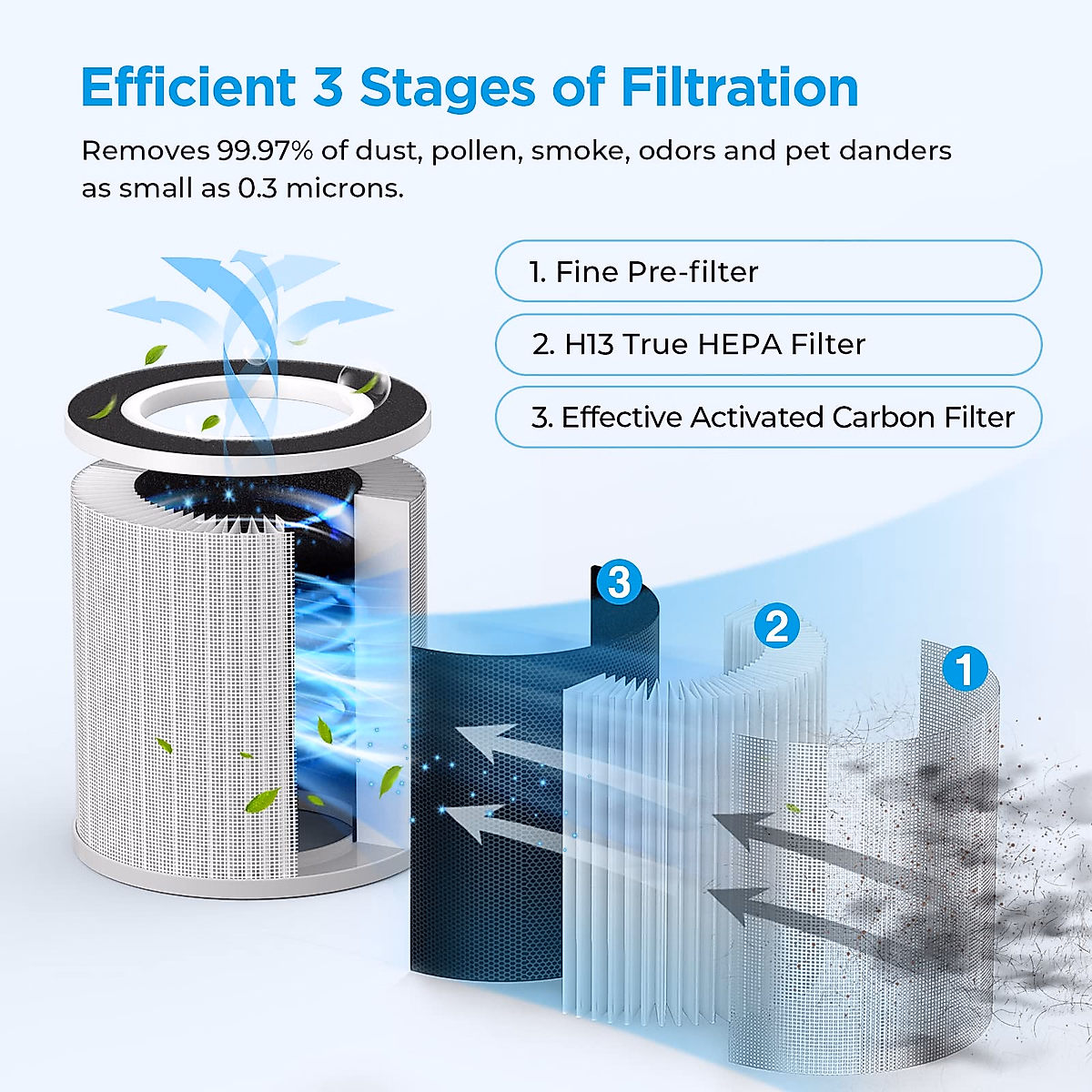 Efficient 3 Stages of Filtration

Removes 99.97% of dust, pollen, smoke, odors and pet danders as small as 0.3 microns.

1. Fine Pre-filter

2. H13 True HEPA Filter

3. Effective Activated Carbon Filter

3

2

1