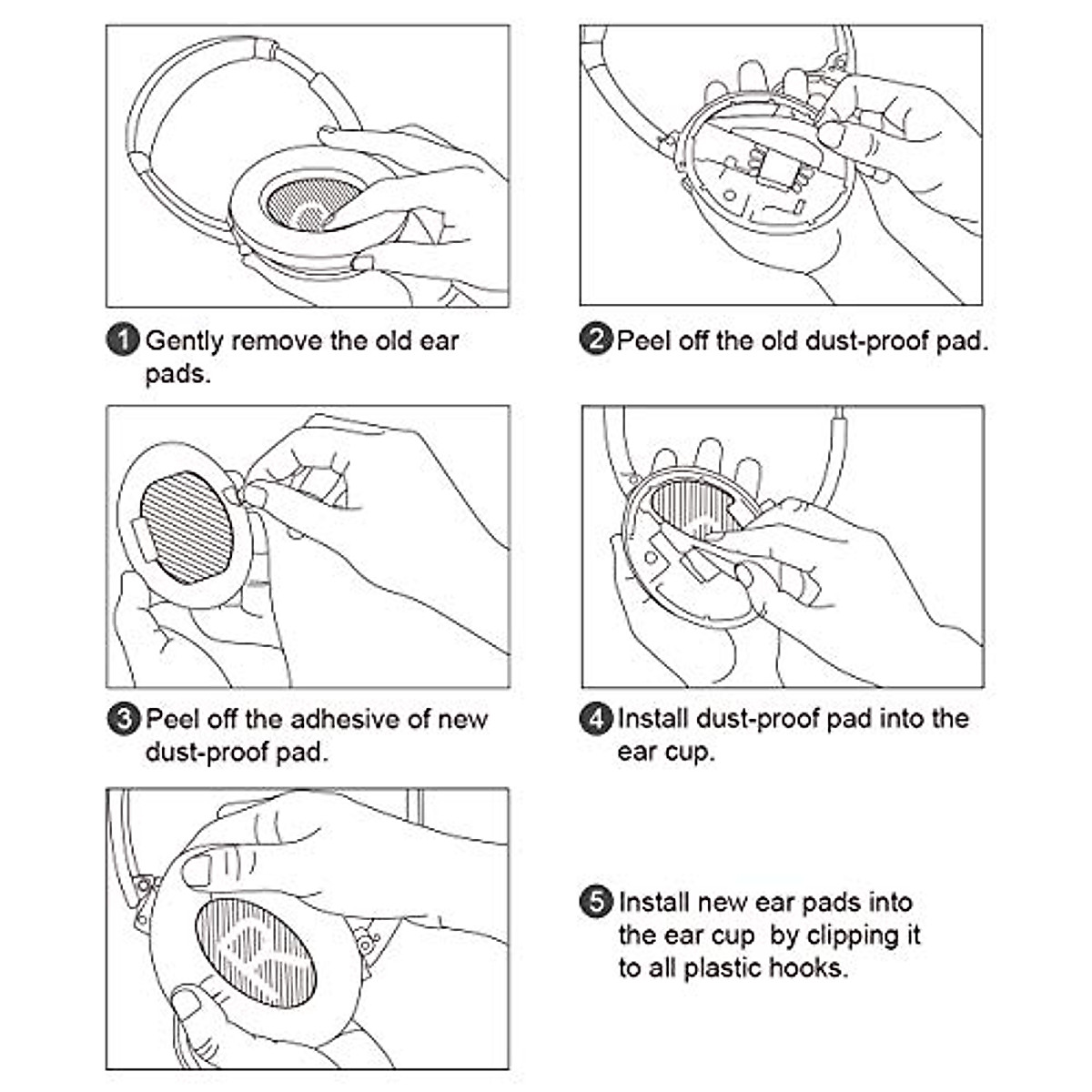 1 Gently remove the old ear pads.

2 Peel off the old dust-proof pad.

3 Peel off the adhesive of new dust-proof pad.

4 Install dust-proof pad into the ear cup.

5 Install new ear pads into the ear cup  by clipping it to all plastic hooks.