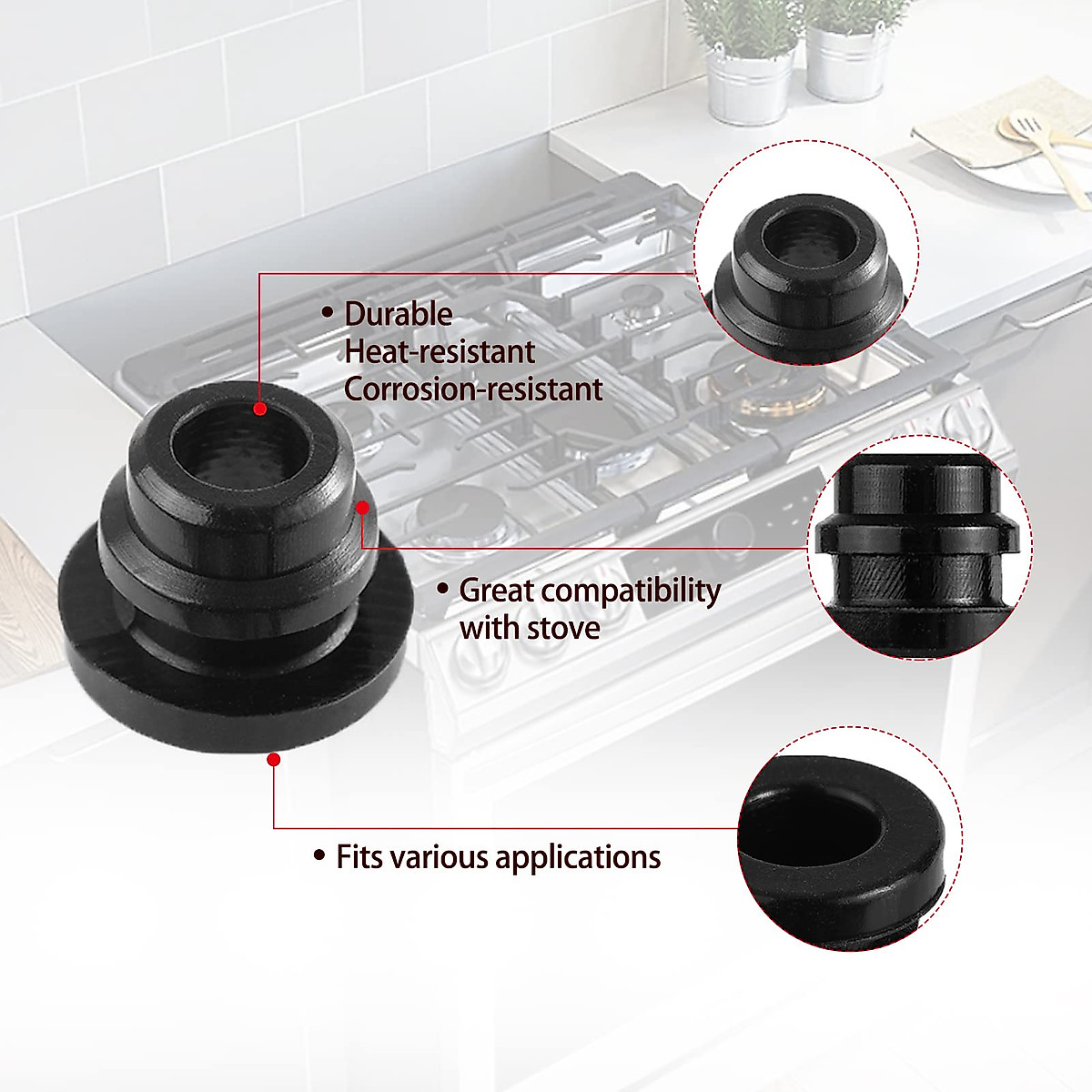 • Durable
Heat-resistant
Corrosion-resistant

• Great compatibility with stove

• Fits various applications