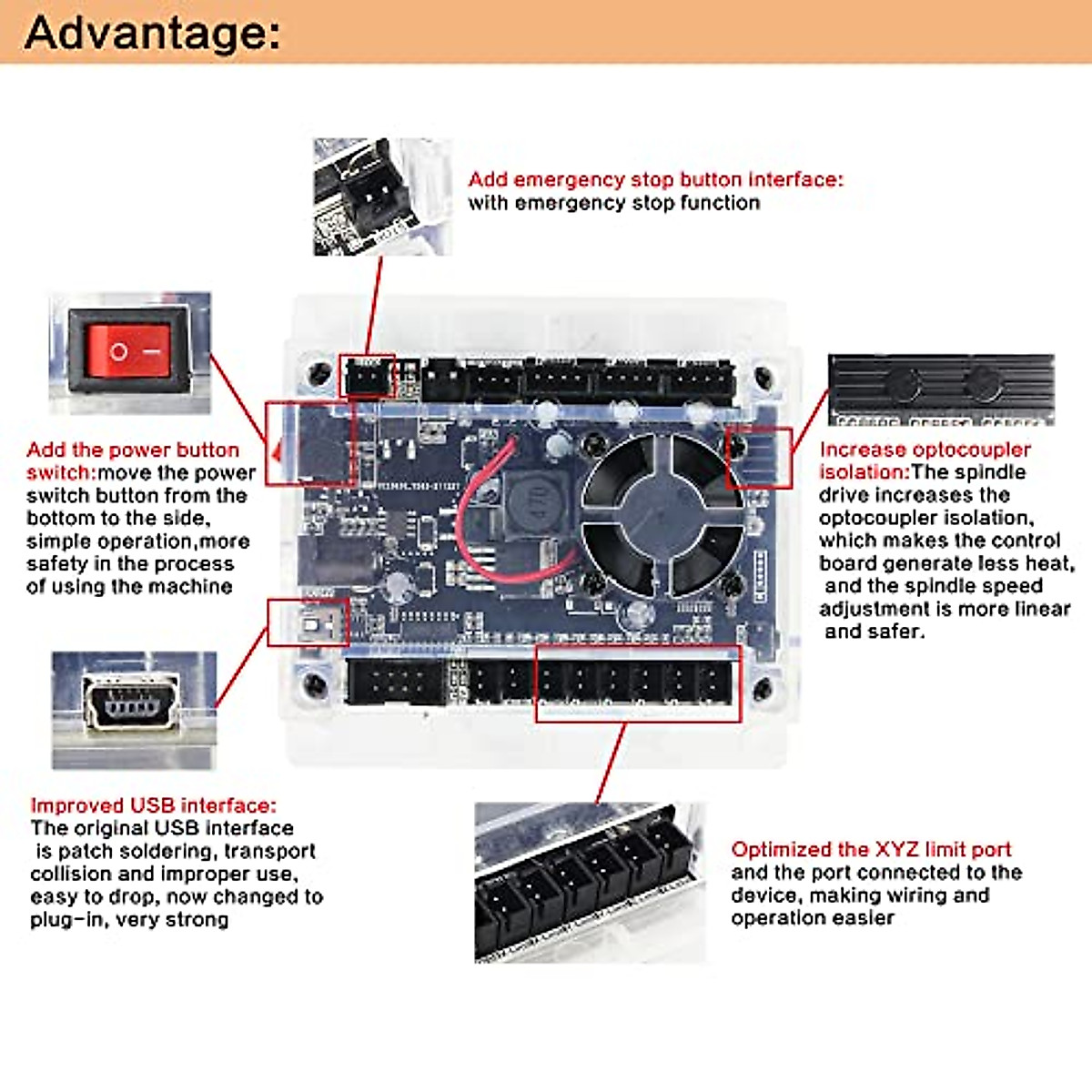 Advantage:

Add emergency stop button interface:
with emergency stop function

Add the power button switch:move the power switch button from the bottom to the side, simple operation,more safety in the process of using the machine

Increase optocoupler isolation:The spindle drive increases the optocoupler isolation, which makes the control board generate less heat, and the spindle speed adjustment is more linear and safer.

Improved USB interface:
The original USB interface is patch soldering, transport collision and improper use, easy to drop, now changed to plug-in, very strong

Optimized the XYZ limit port
and the port connected to the device, making wiring and operation easier