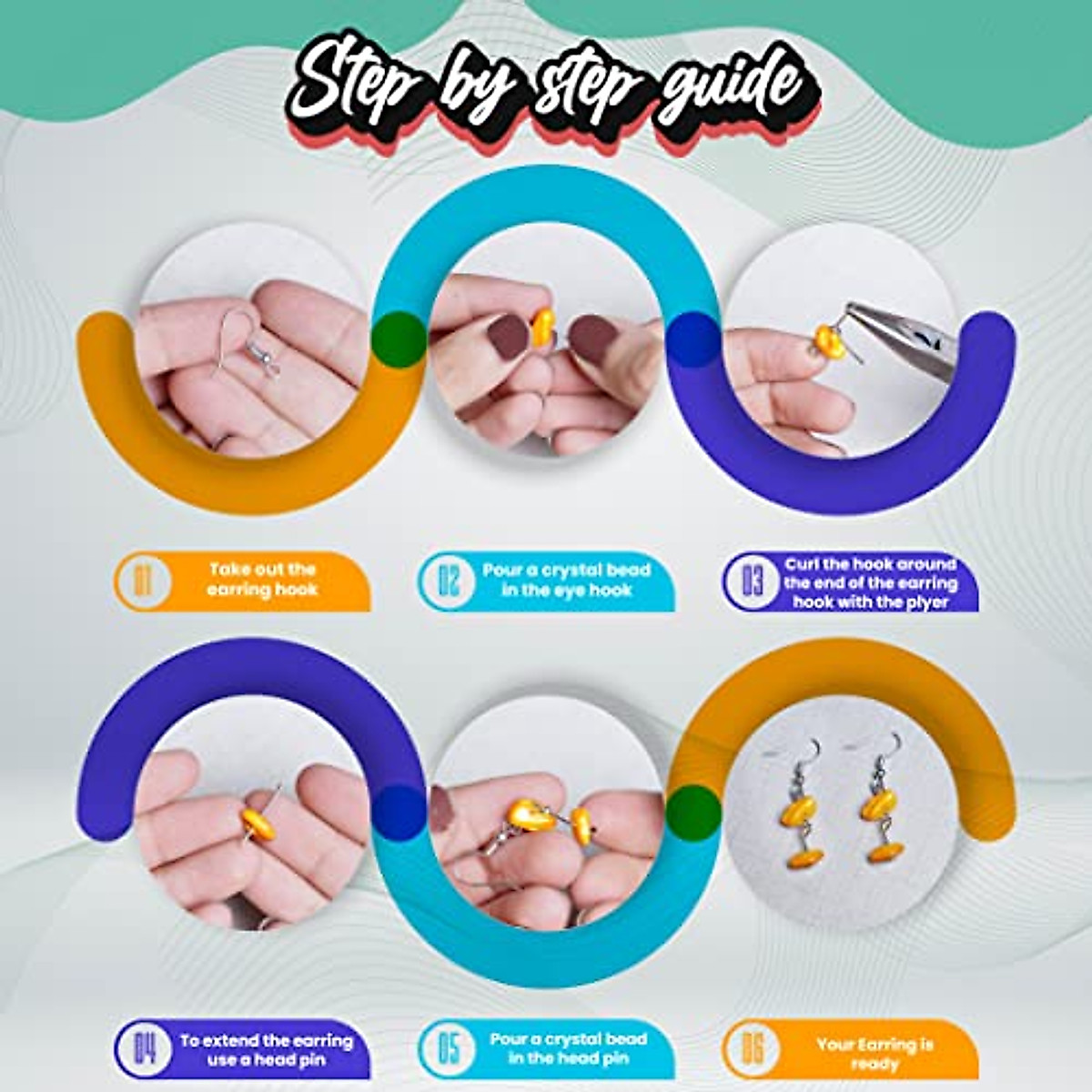 Step by step guide

01 Take out the earring hook

02 Pour a crystal bead in the eye hook

03 Curl the hook around the end of the earring hook with the plyer

04 To extend the earring use a head pin

05 Pour a crystal bead in the head pin

06 Your Earring is ready