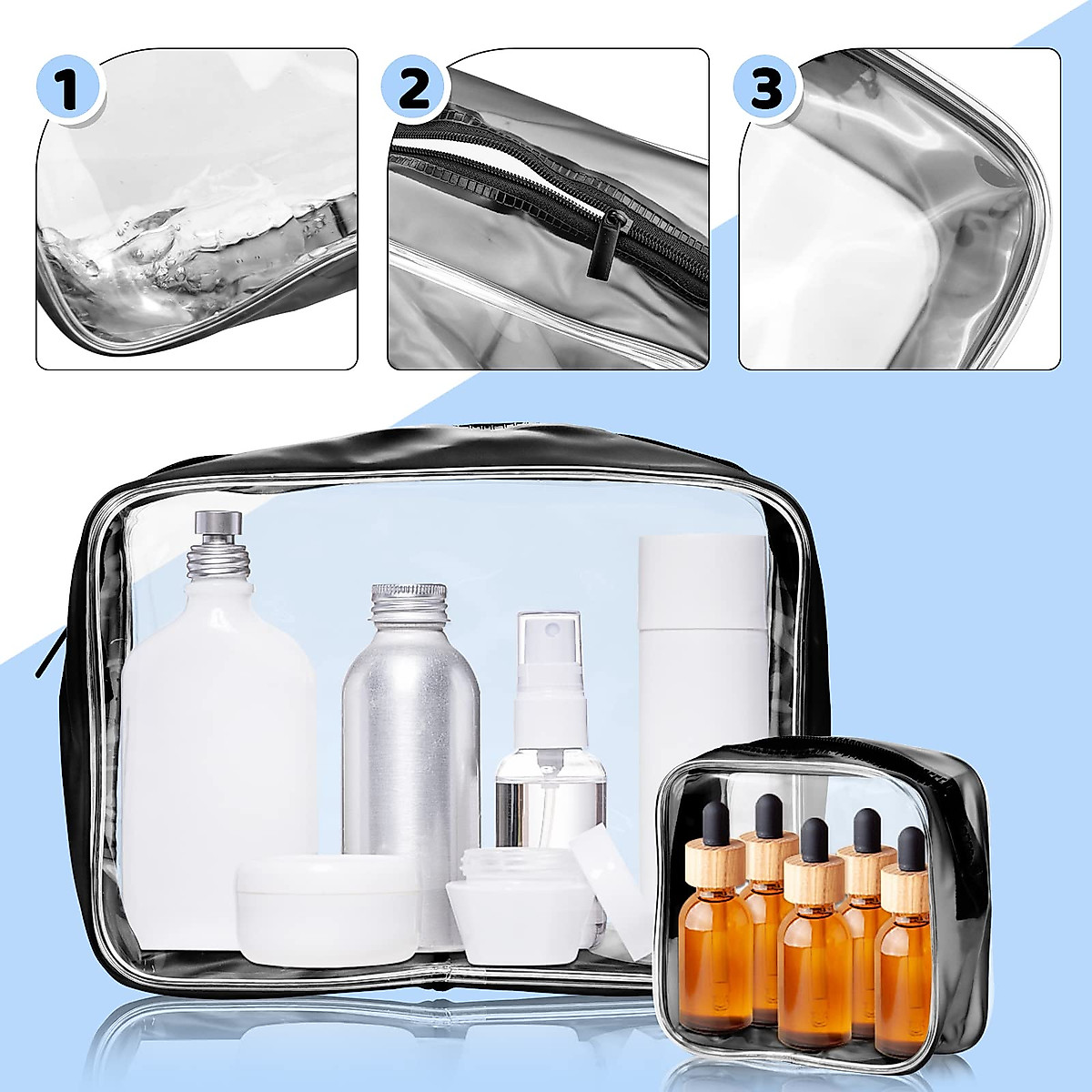 1

2

3