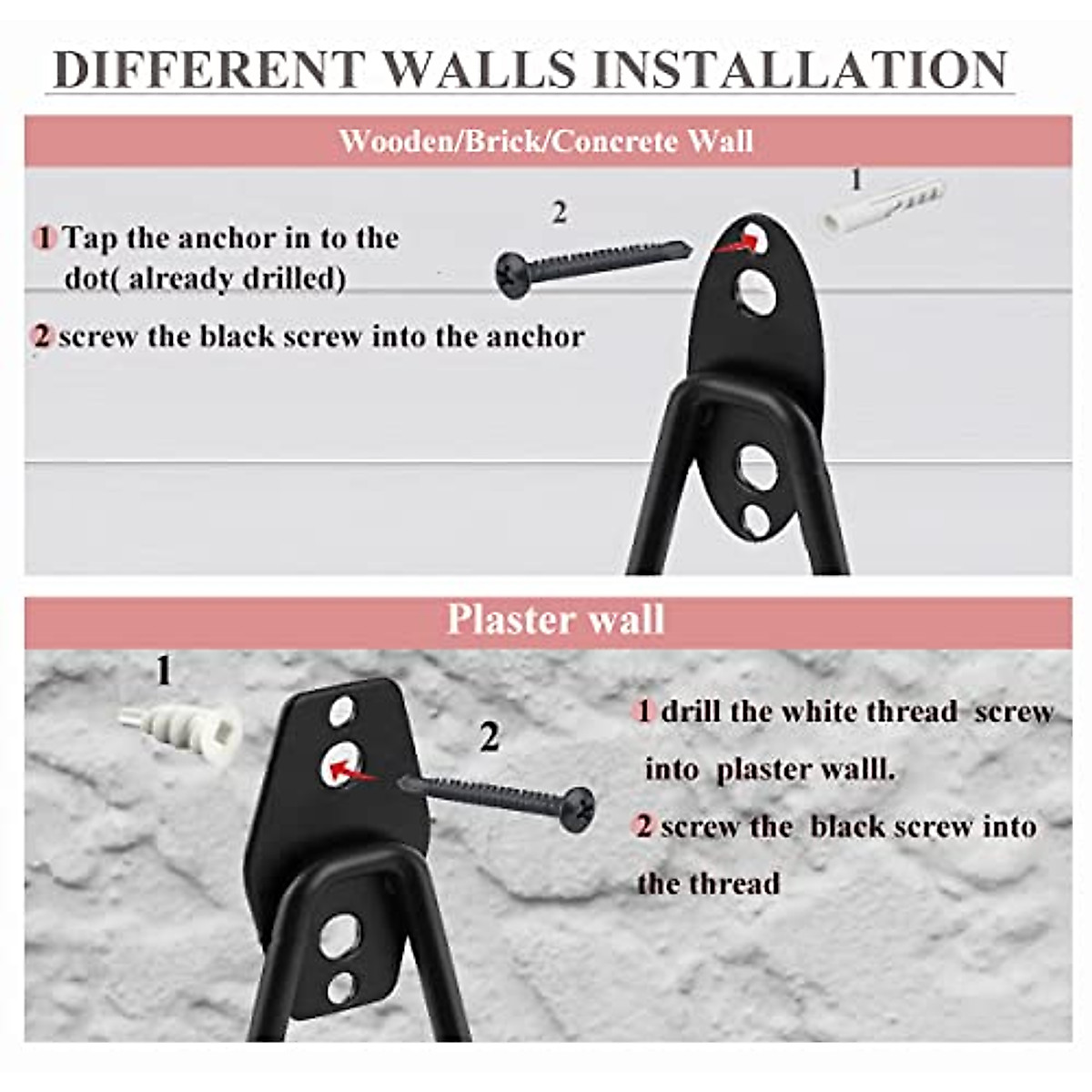 DIFFERENT WALLS INSTALLATION

Wooden/Brick/Concrete Wall

1 Tap the anchor in to the dot( already drilled)

2 screw the black screw into the anchor

2

1

Plaster wall

1

2

1 drill the white thread screw into plaster walll.

2 screw the black screw into the thread