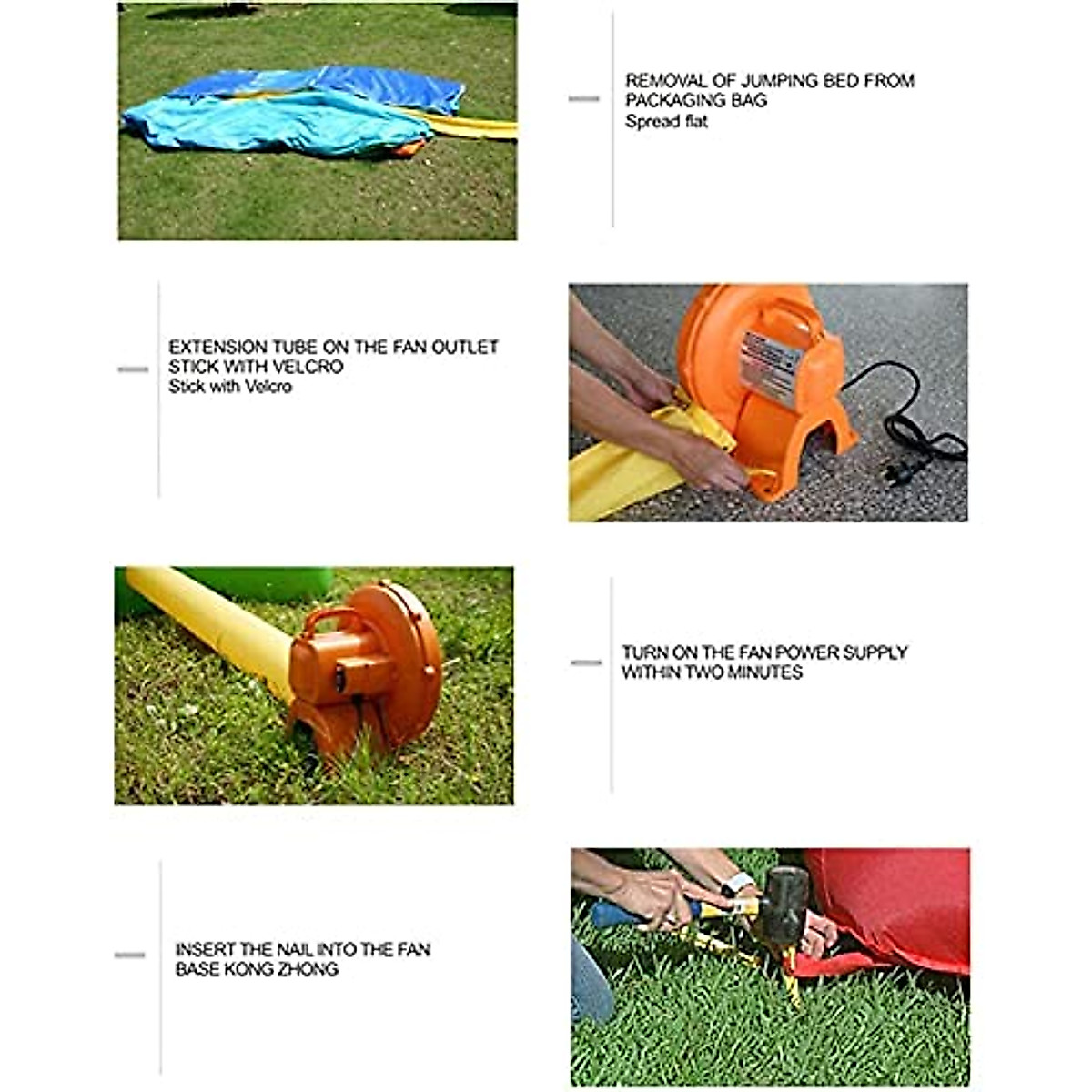 REMOVAL OF JUMPING BED FROM PACKAGING BAG
Spread flat

EXTENSION TUBE ON THE FAN OUTLET STICK WITH VELCRO
Stick with Velcro

TURN ON THE FAN POWER SUPPLY WITHIN TWO MINUTES

INSERT THE NAIL INTO THE FAN BASE KONG ZHONG