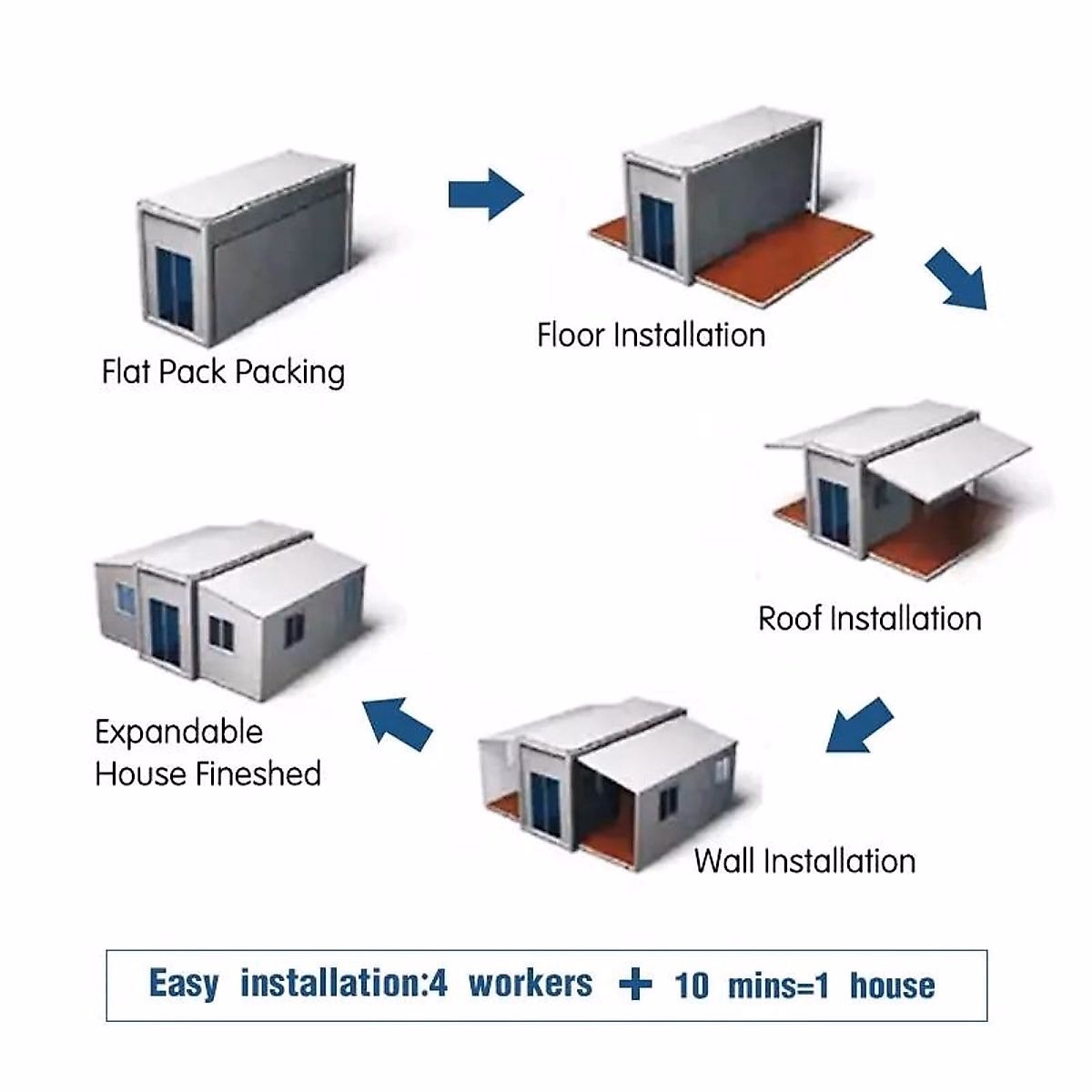 Flat Pack Packing

Floor Installation

Roof Installation

Wall Installation

Expandable House Fineshed

Easy installation:4 workers + 10 mins=1 house