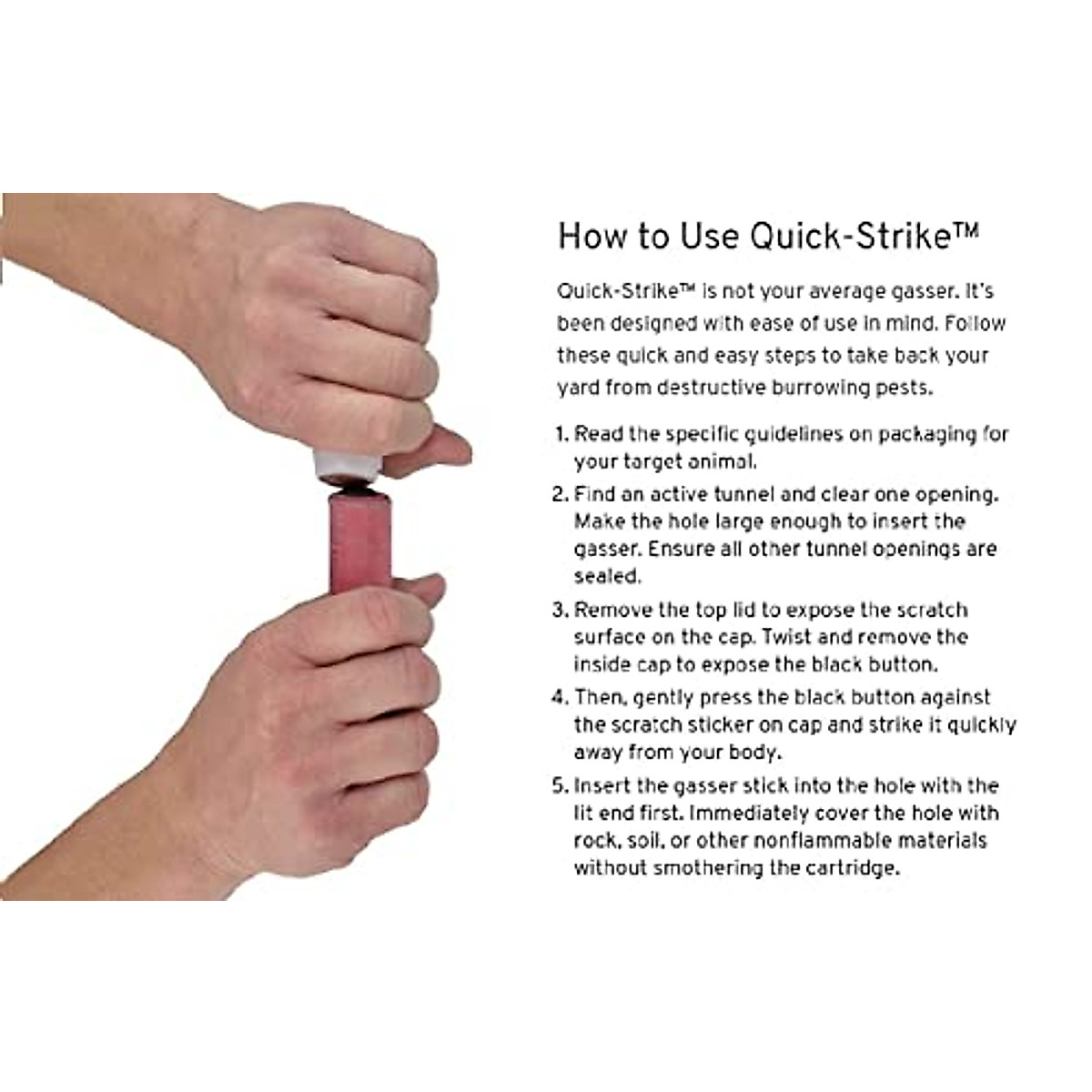 How to Use Quick-Strike™

Quick-Strike™ is not your average gasser. It's been designed with ease of use in mind. Follow these quick and easy steps to take back your yard from destructive burrowing pests.

1. Read the specific guidelines on packaging for your target animal.
2. Find an active tunnel and clear one opening. Make the hole large enough to insert the gasser. Ensure all other tunnel openings are sealed.
3. Remove the top lid to expose the scratch surface on the cap. Twist and remove the inside cap to expose the black button.
4. Then, gently press the black button against the scratch sticker on cap and strike it quickly away from your body.
5. Insert the gasser stick into the hole with the lit end first. Immediately cover the hole with rock, soil, or other nonflammable materials without smothering the cartridge.