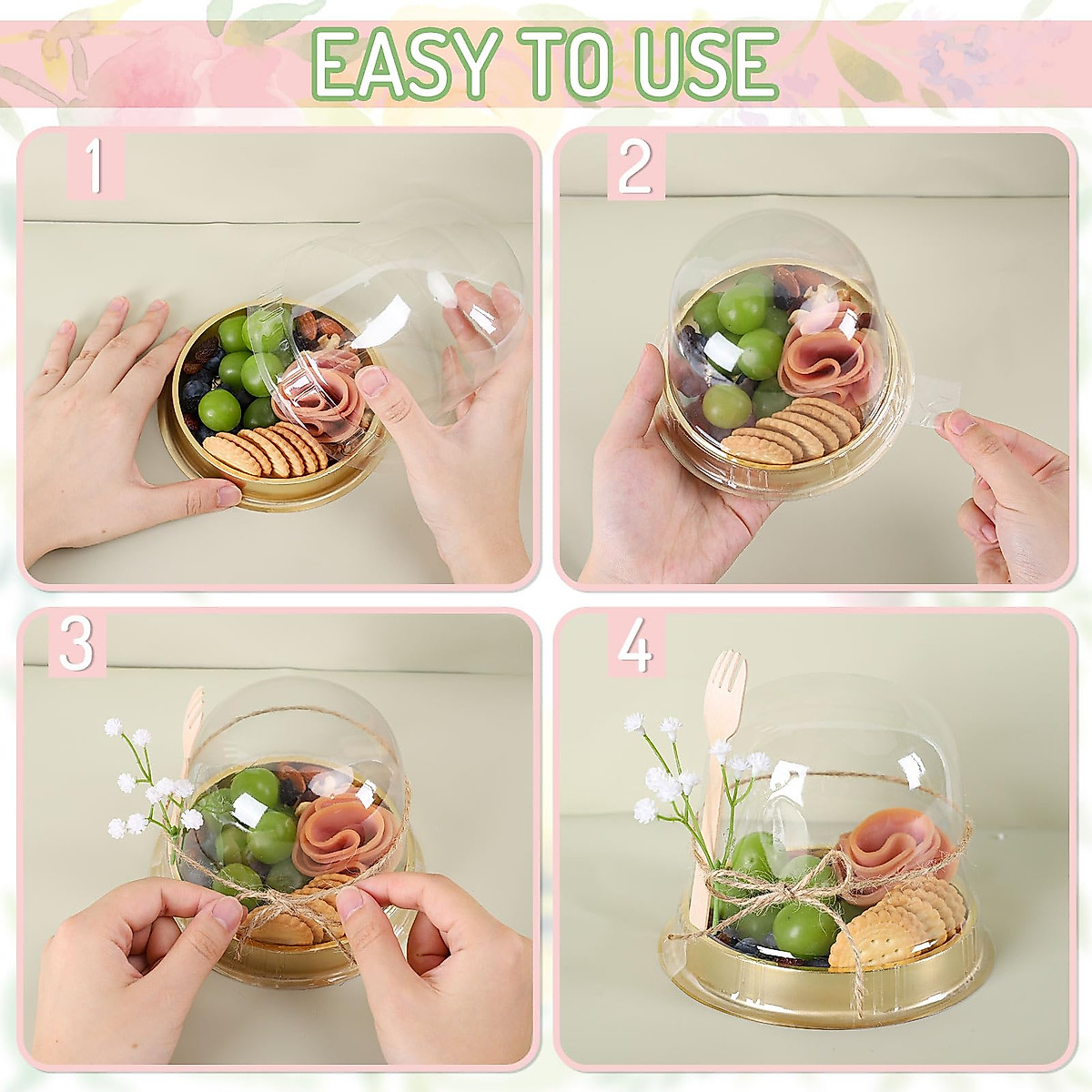 EASY TO USE

1

2

3

4