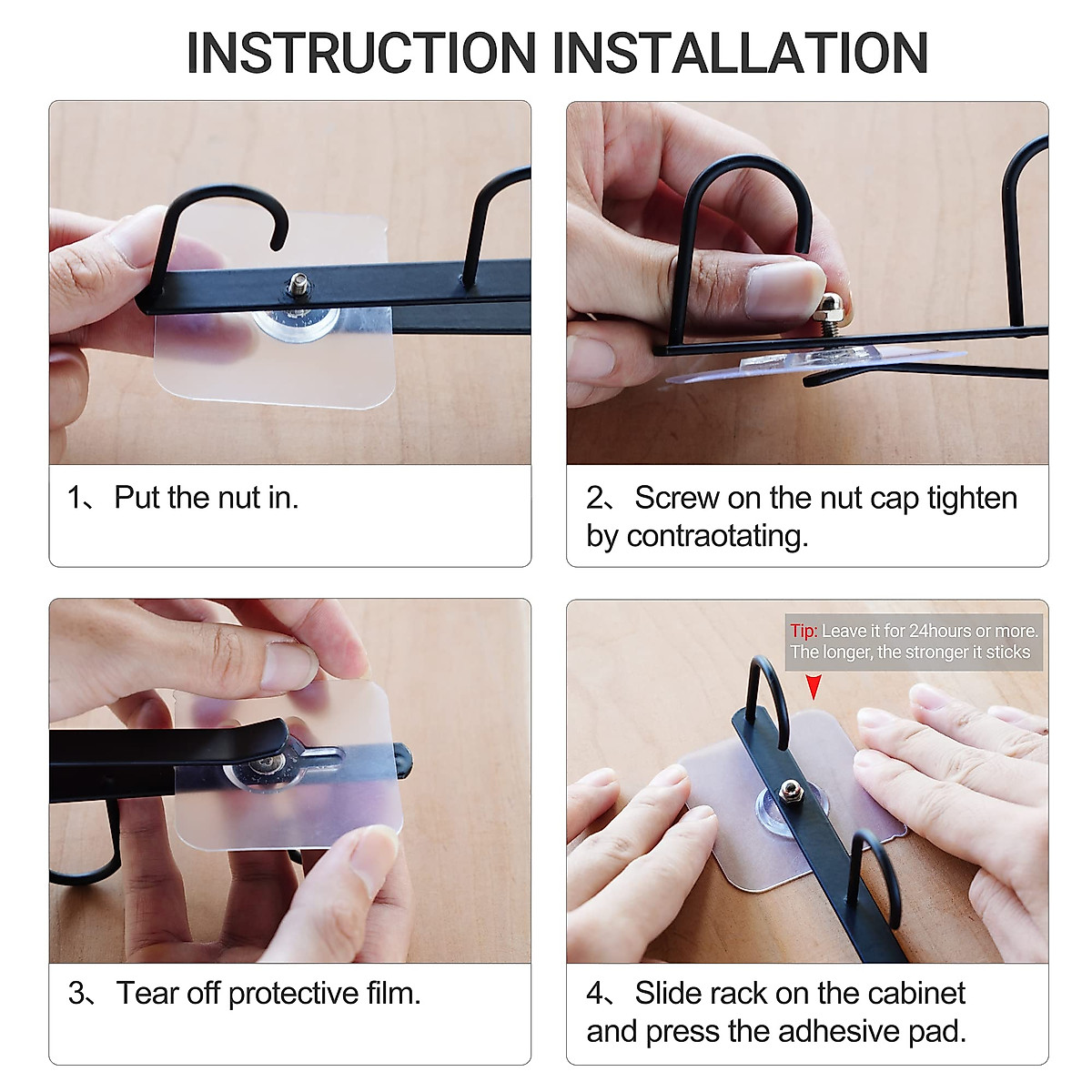 INSTRUCTION INSTALLATION

1、Put the nut in.

2、Screw on the nut cap tighten by contraotating.

3、Tear off protective film.

Tip: Leave it for 24hours or more. The longer, the stronger it sticks

4、Slide rack on the cabinet and press the adhesive pad.