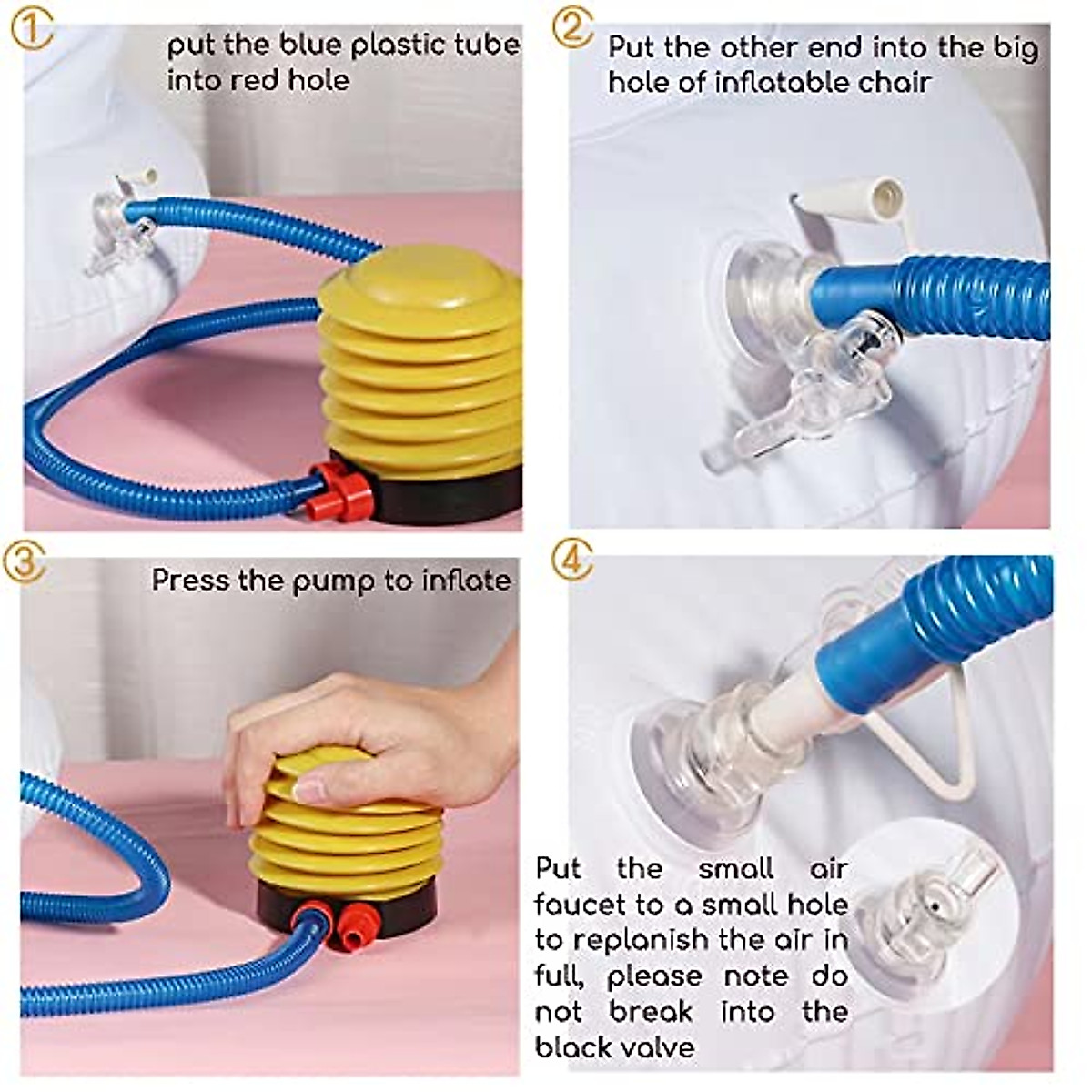 ①
put the blue plastic tube into red hole

②
Put the other end into the big hole of inflatable chair

③
Press the pump to inflate

④
Put the small air faucet to a small hole to replanish the air in full, please note do not break into the black valve