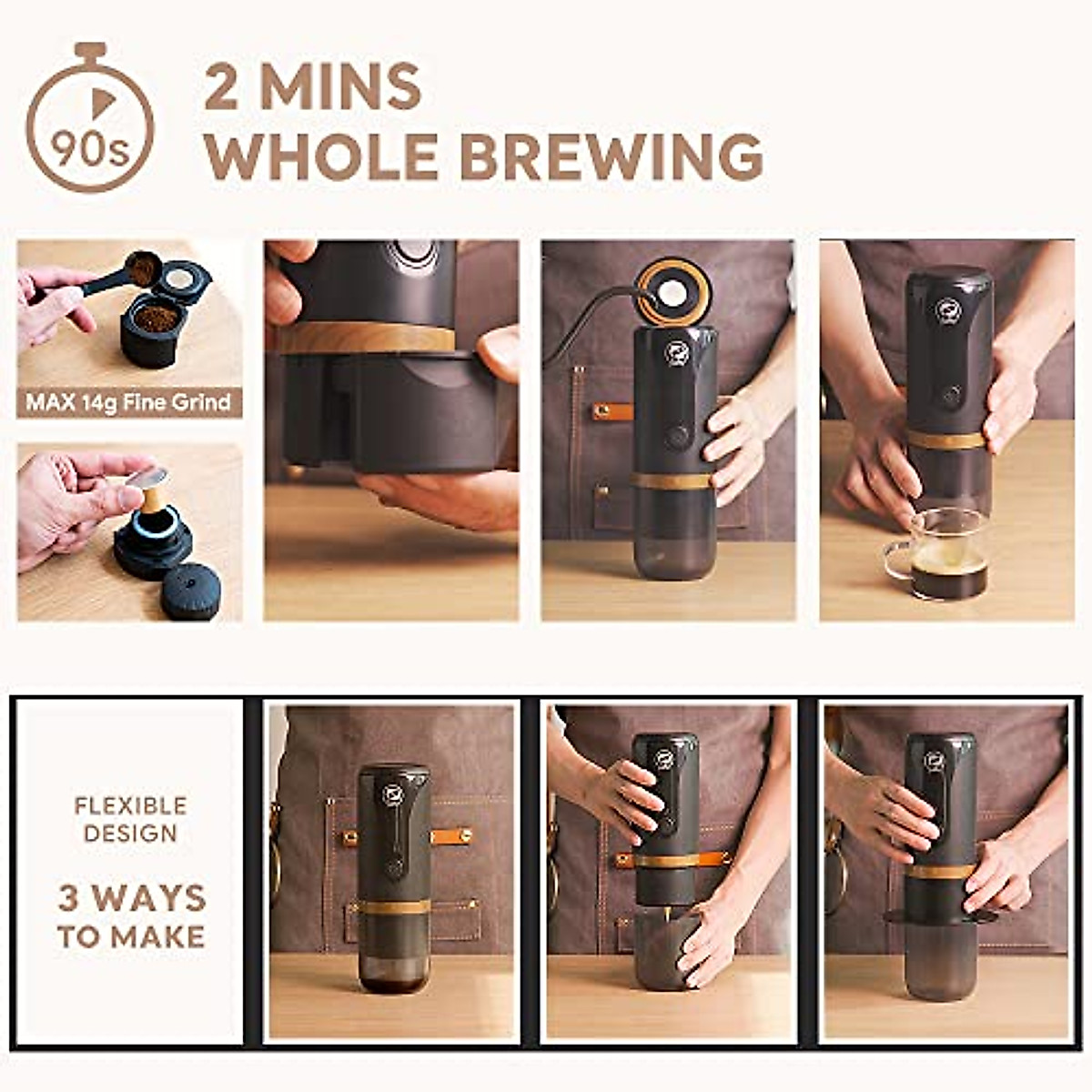 90s

2 MINS
WHOLE BREWING

MAX 14g Fine Grind

FLEXIBLE
DESIGN

3 WAYS
TO MAKE