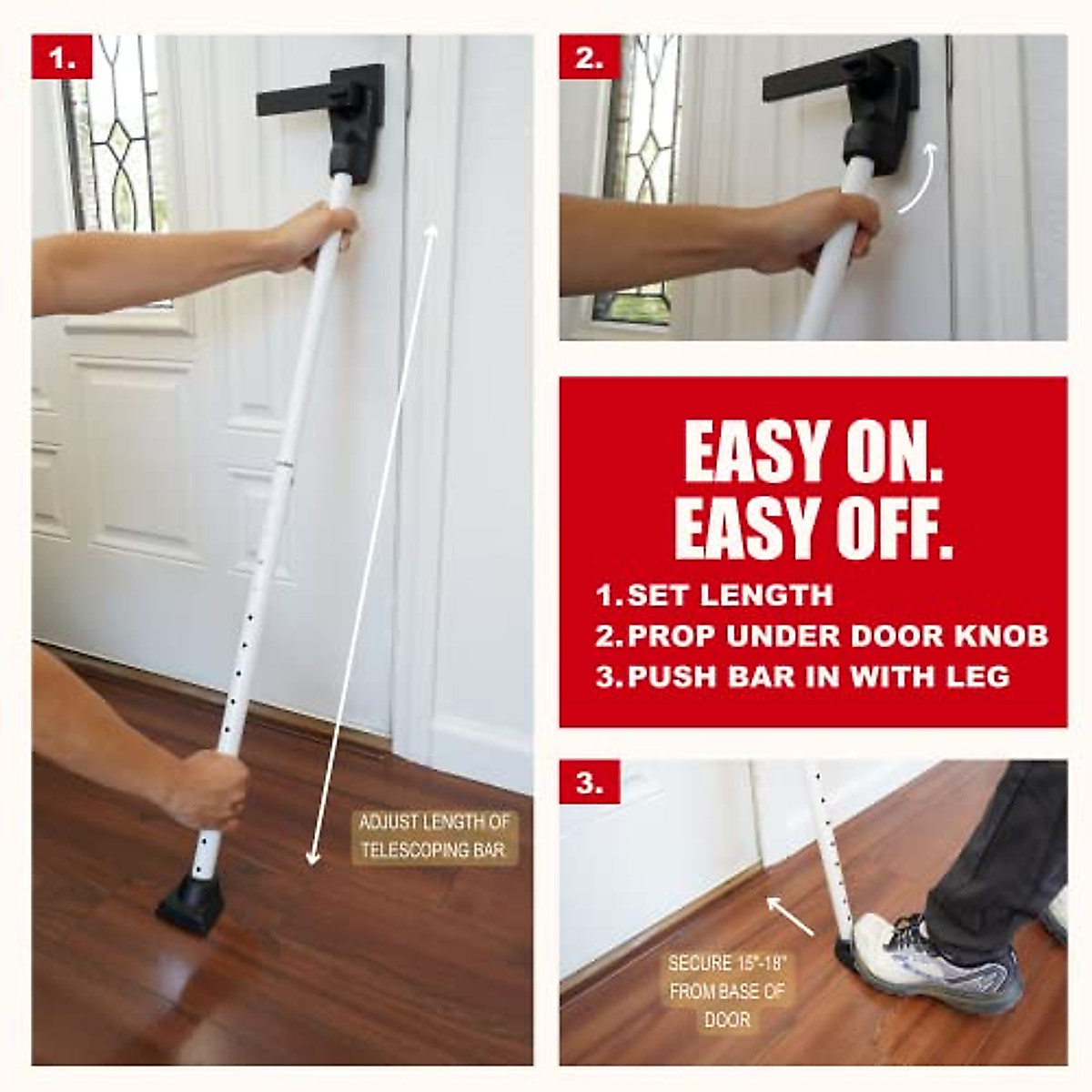 1.

ADJUST LENGTH OF TELESCOPING BAR

2.

EASY ON.
EASY OFF.

1. SET LENGTH
2. PROP UNDER DOOR KNOB
3. PUSH BAR IN WITH LEG

3.

SECURE 15"-18" FROM BASE OF DOOR