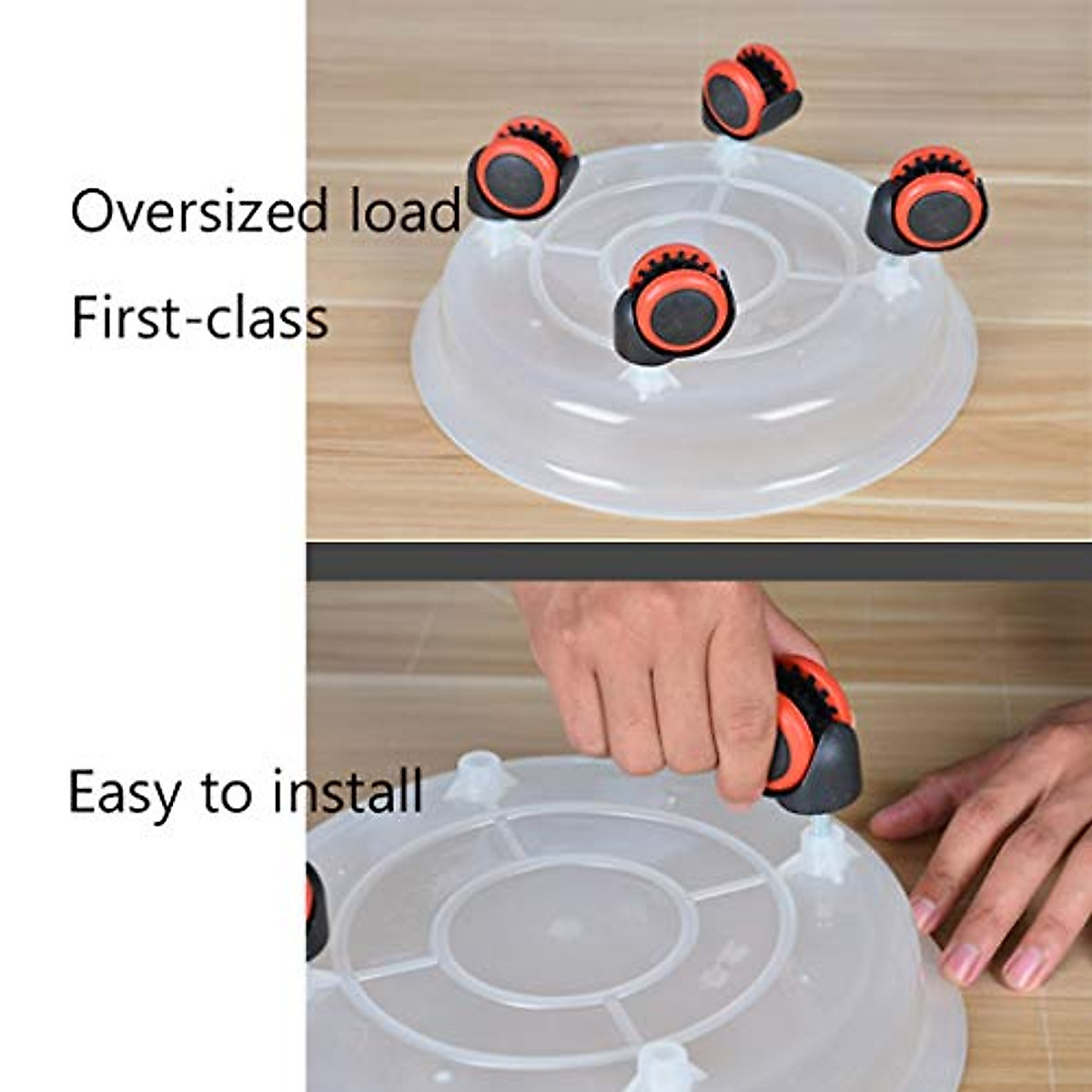 Oversized load

First-class

Easy to install