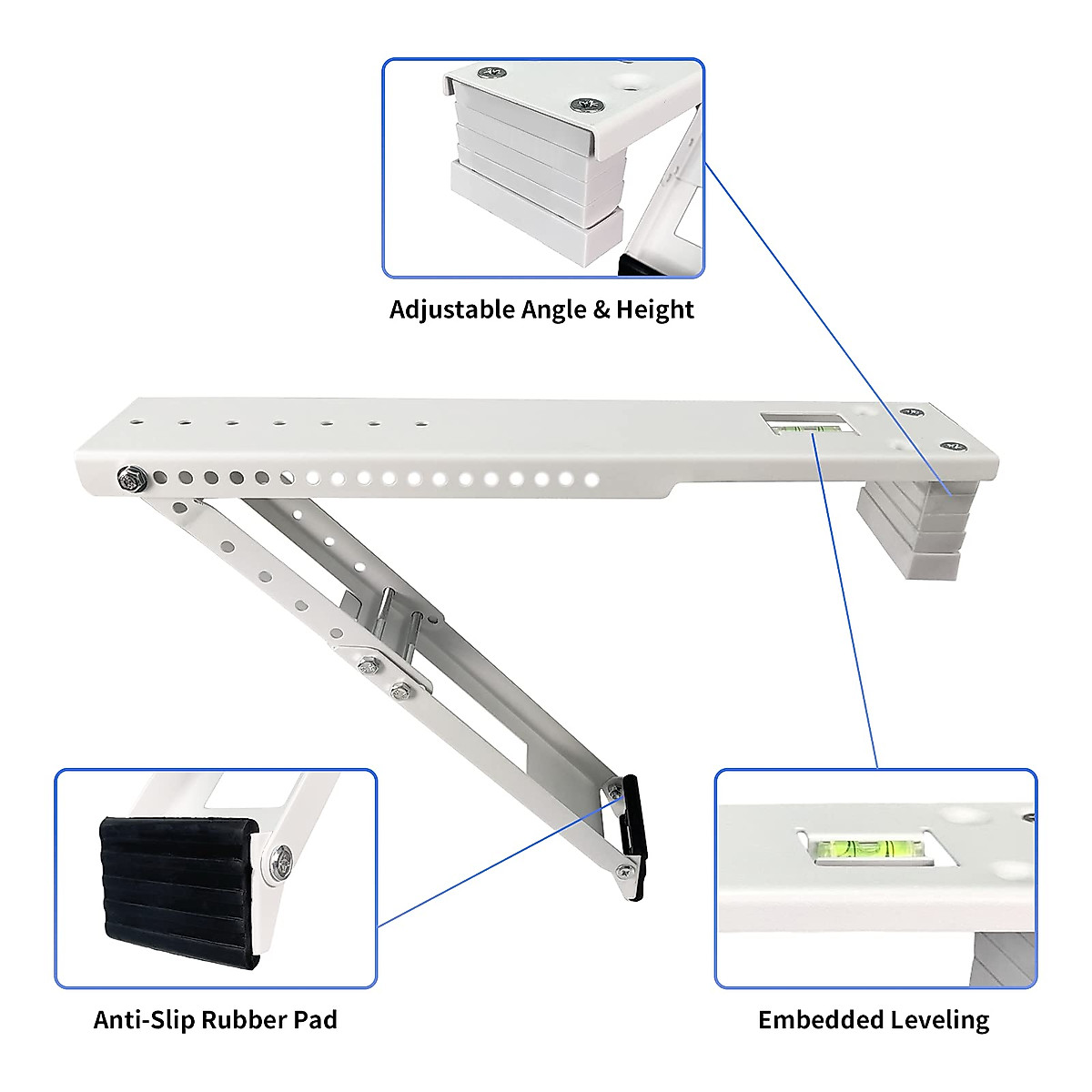 Adjustable Angle & Height

Anti-Slip Rubber Pad

Embedded Leveling