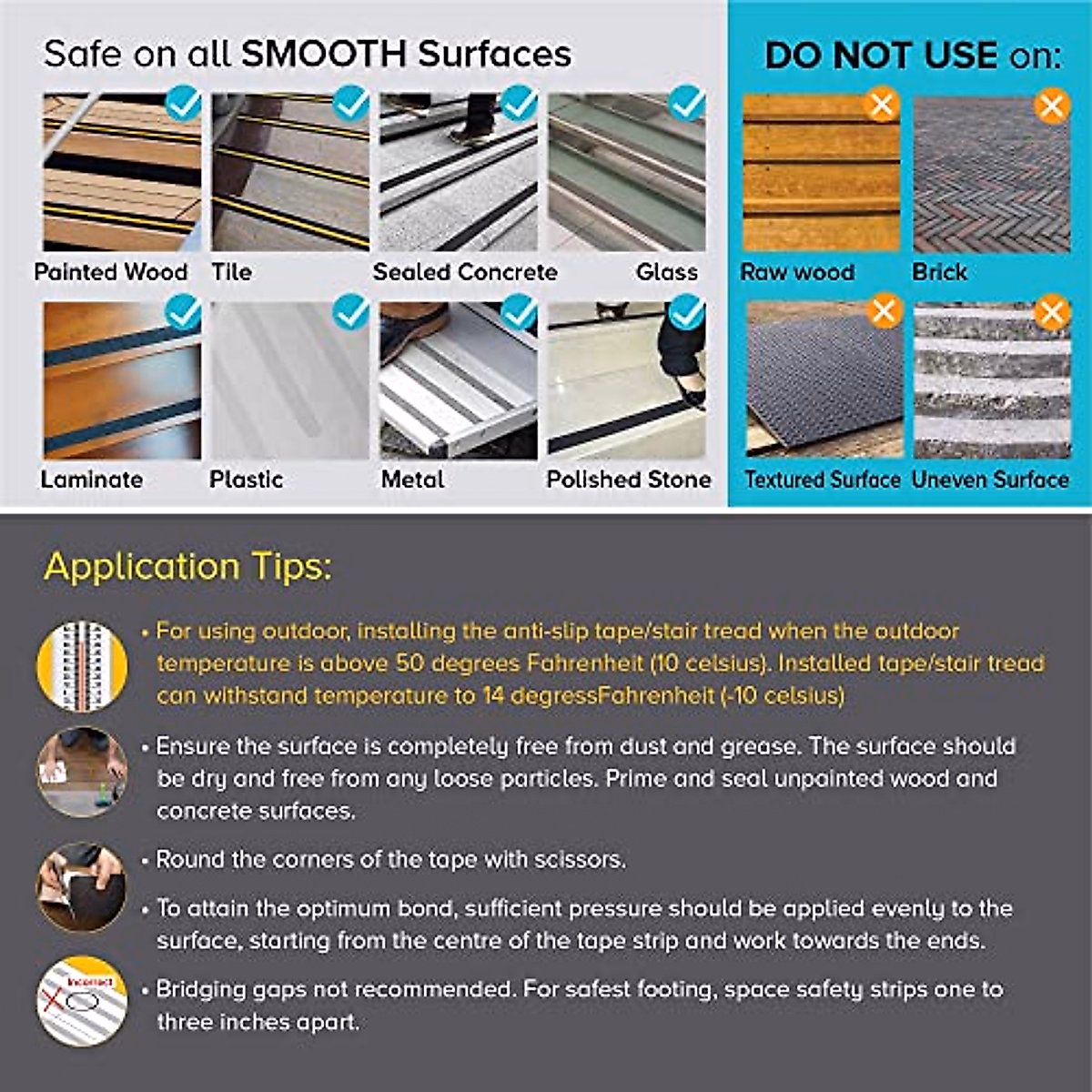 Safe on all SMOOTH Surfaces

Painted Wood
Tile
Sealed Concrete
Glass

Laminate
Plastic
Metal
Polished Stone

DO NOT USE on:

Raw wood
Brick

Textured Surface
Uneven Surface

Application Tips:

• For using outdoor, installing the anti-slip tape/stair tread when the outdoor temperature is above 50 degrees Fahrenheit (10 celsius). Installed tape/stair tread can withstand temperature to 14 degressFahrenheit (-10 celsius)

• Ensure the surface is completely free from dust and grease. The surface should be dry and free from any loose particles. Prime and seal unpainted wood and concrete surfaces.

• Round the corners of the tape with scissors.

• To attain the optimum bond, sufficient pressure should be applied evenly to the surface, starting from the centre of the tape strip and work towards the ends.

Incorrect

• Bridging gaps not recommended. For safest footing, space safety strips one to three inches apart.