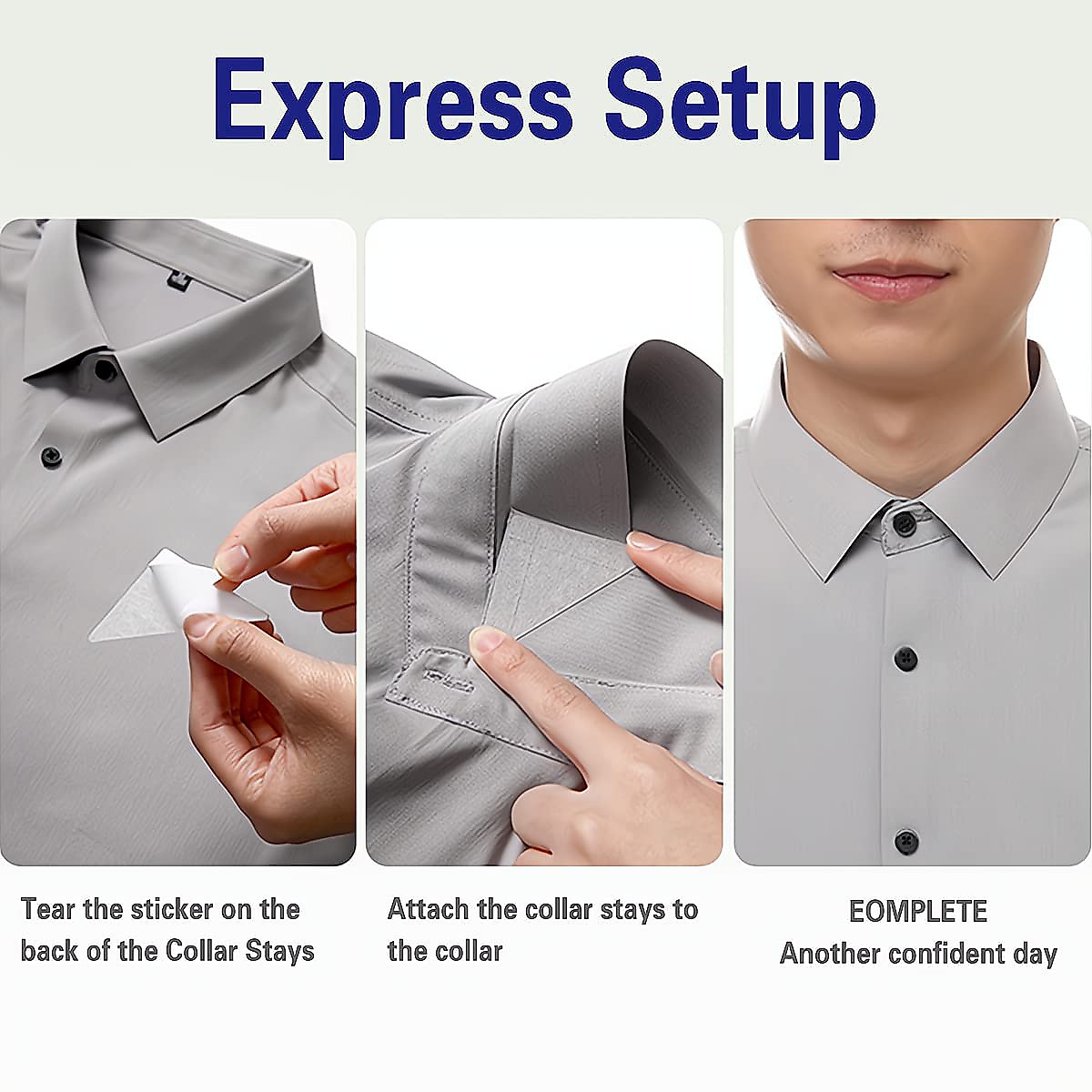 Express Setup

Tear the sticker on the back of the Collar Stays

Attach the collar stays to the collar

EOMPLETE
Another confident day