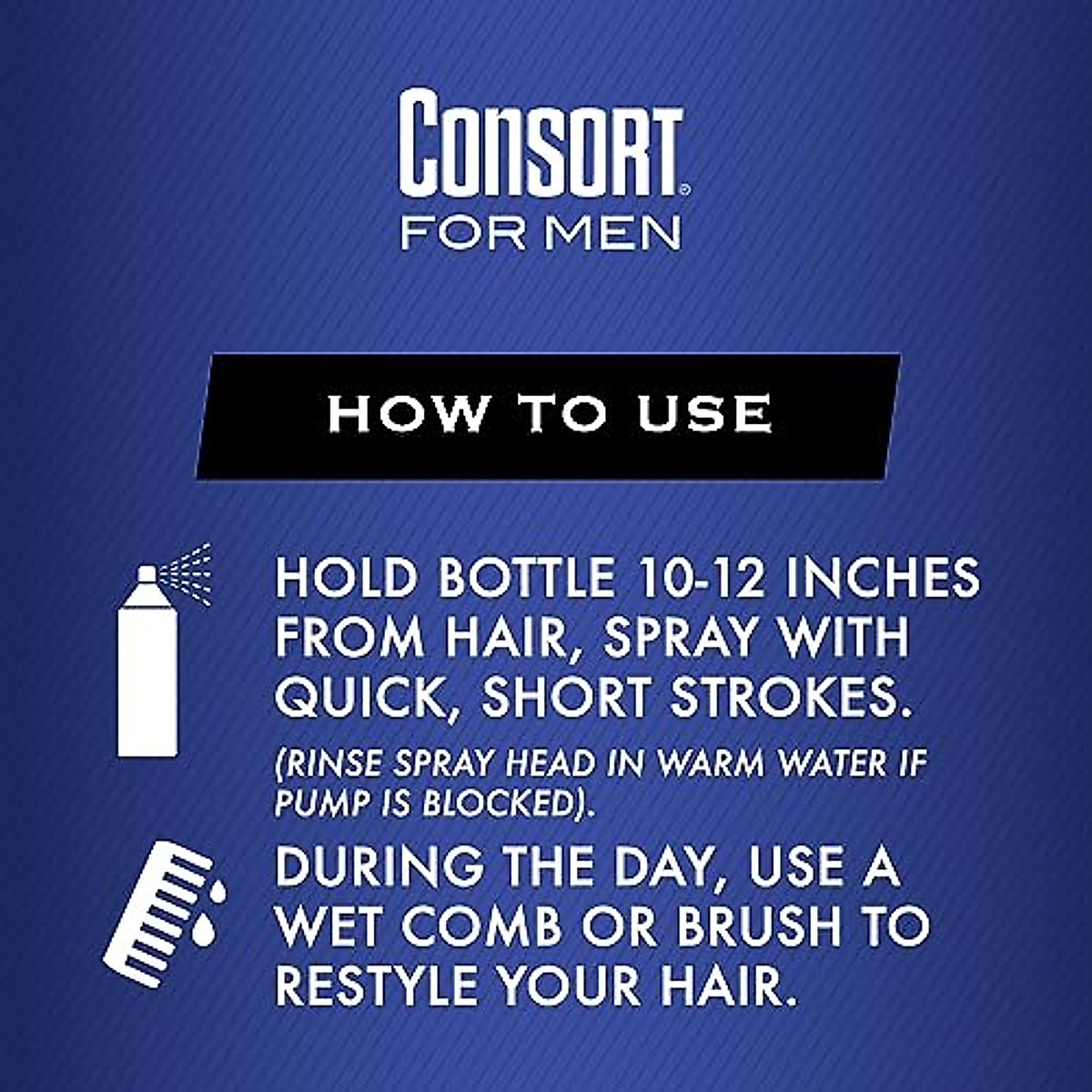 CONSORT®
FOR MEN

HOW TO USE

HOLD BOTTLE 10-12 INCHES FROM HAIR, SPRAY WITH QUICK, SHORT STROKES.

(RINSE SPRAY HEAD IN WARM WATER IF PUMP IS BLOCKED).

DURING THE DAY, USE A WET COMB OR BRUSH TO RESTYLE YOUR HAIR.