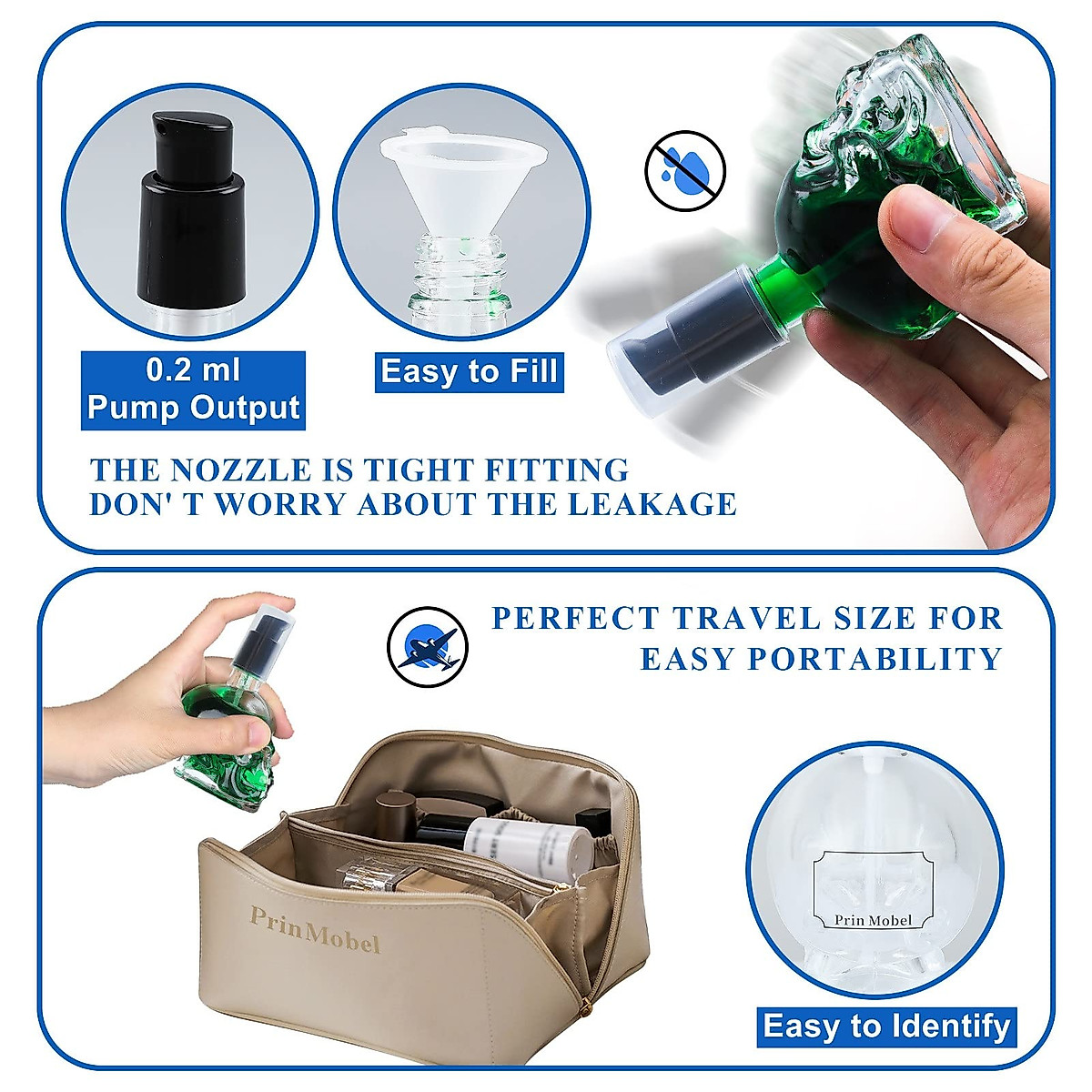 0.2 ml
Pump Output

Easy to Fill

THE NOZZLE IS TIGHT FITTING
DON' T WORRY ABOUT THE LEAKAGE

PERFECT TRAVEL SIZE FOR
EASY PORTABILITY

PrinMobel

Prin Mobel

Easy to Identify