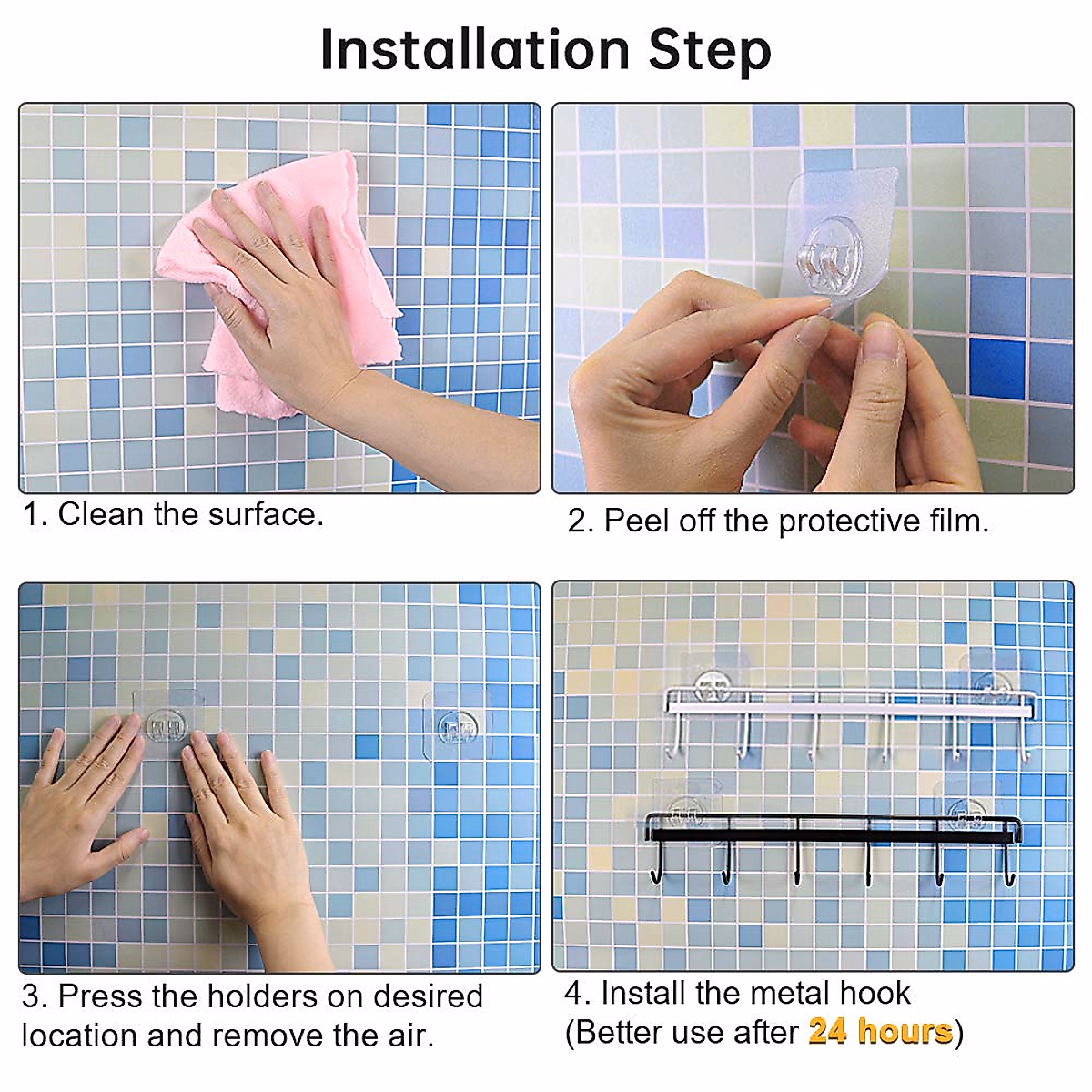 Installation Step

1. Clean the surface.

2. Peel off the protective film.

3. Press the holders on desired location and remove the air.

4. Install the metal hook (Better use after 24 hours)