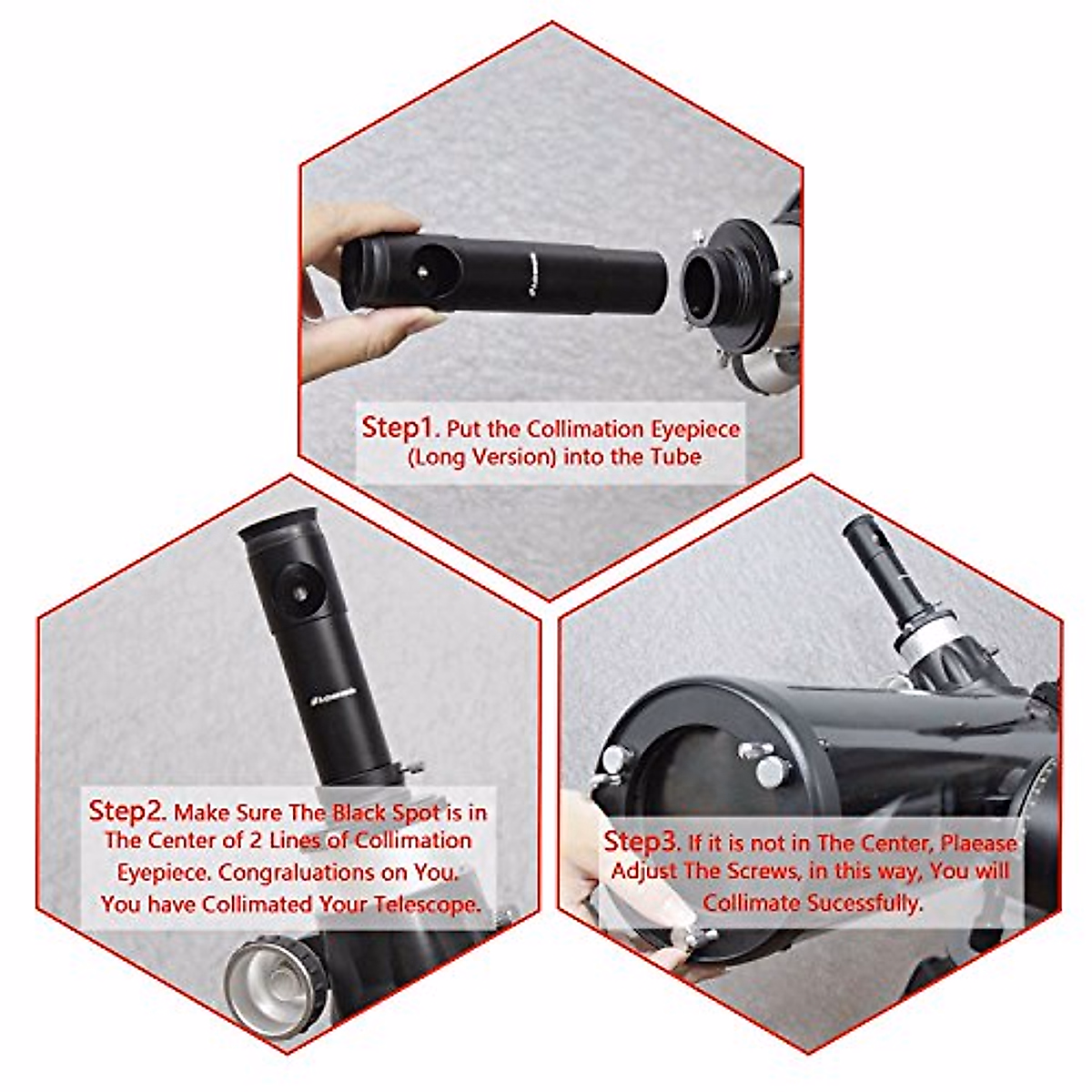 Step1. Put the Collimation Eyepiece (Long Version) into the Tube

Step2. Make Sure The Black Spot is in The Center of 2 Lines of Collimation Eyepiece. Congraluations on You. You have Collimated Your Telescope.

Step3. If it is not in The Center, Plaease Adjust The Screws, in this way, You will Collimate Sucessfully.