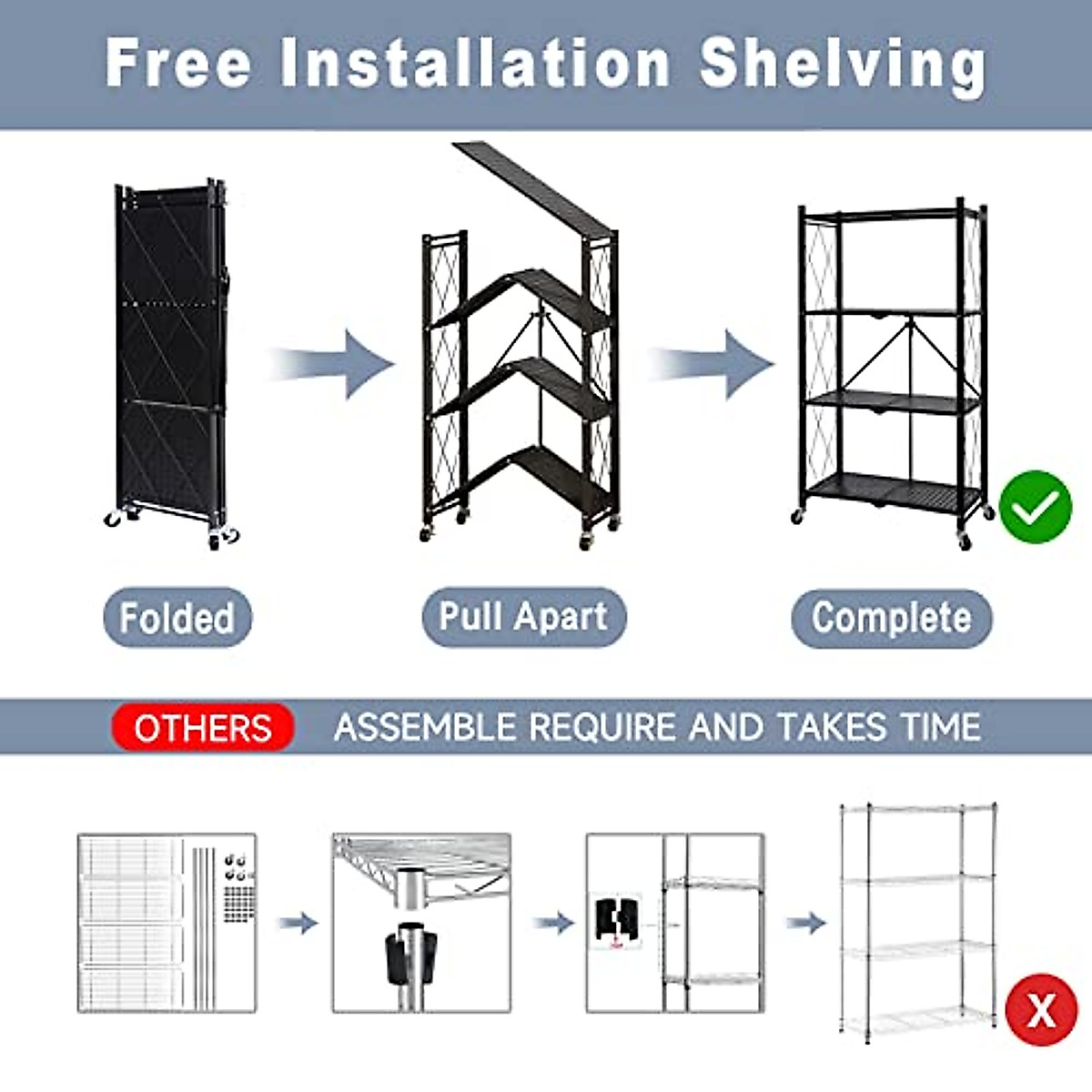 Free Installation Shelving

Folded

Pull Apart

Complete

OTHERS

ASSEMBLE REQUIRE AND TAKES TIME

X