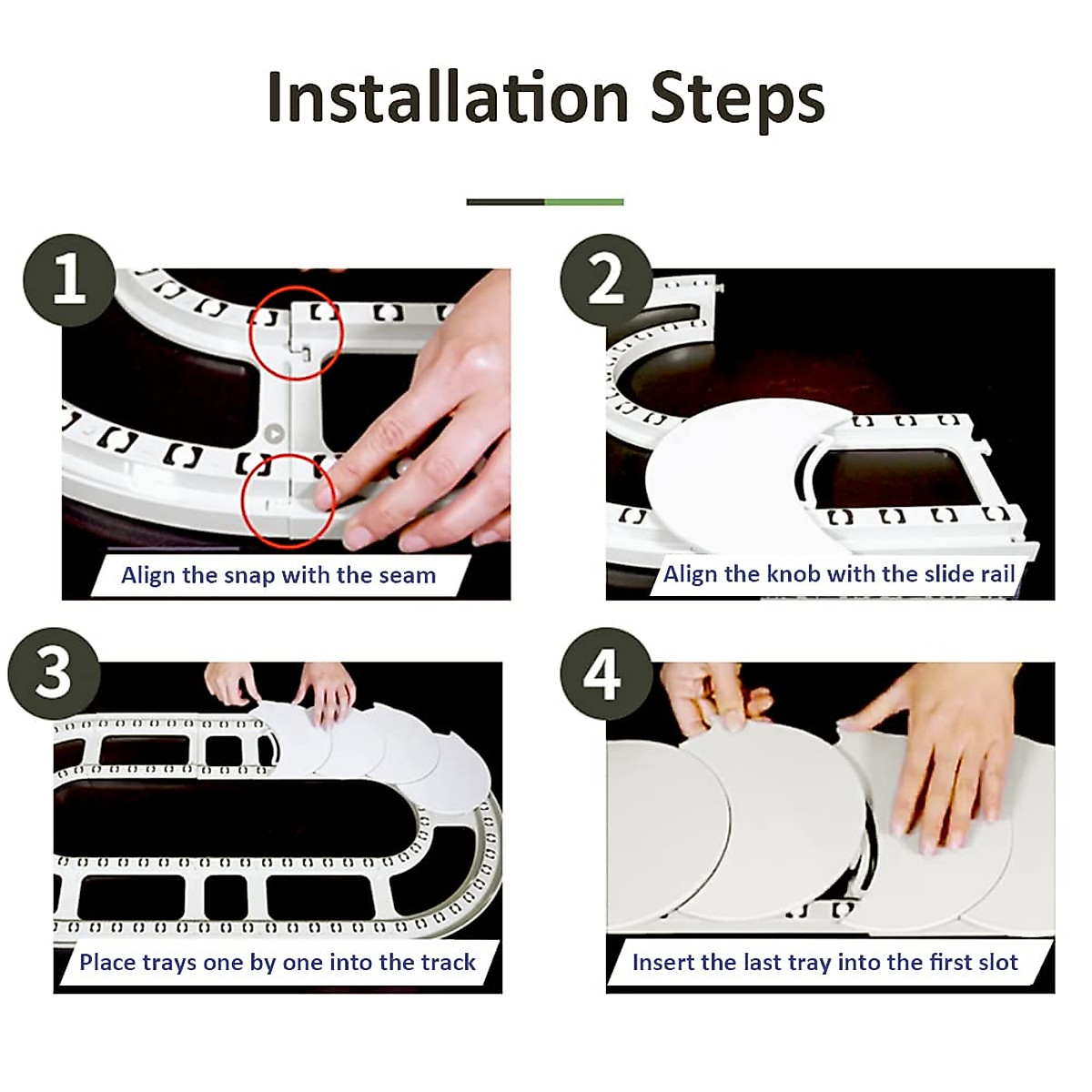 Installation Steps

1

Align the snap with the seam

2

Align the knob with the slide rail

3

Place trays one by one into the track

4

Insert the last tray into the first slot