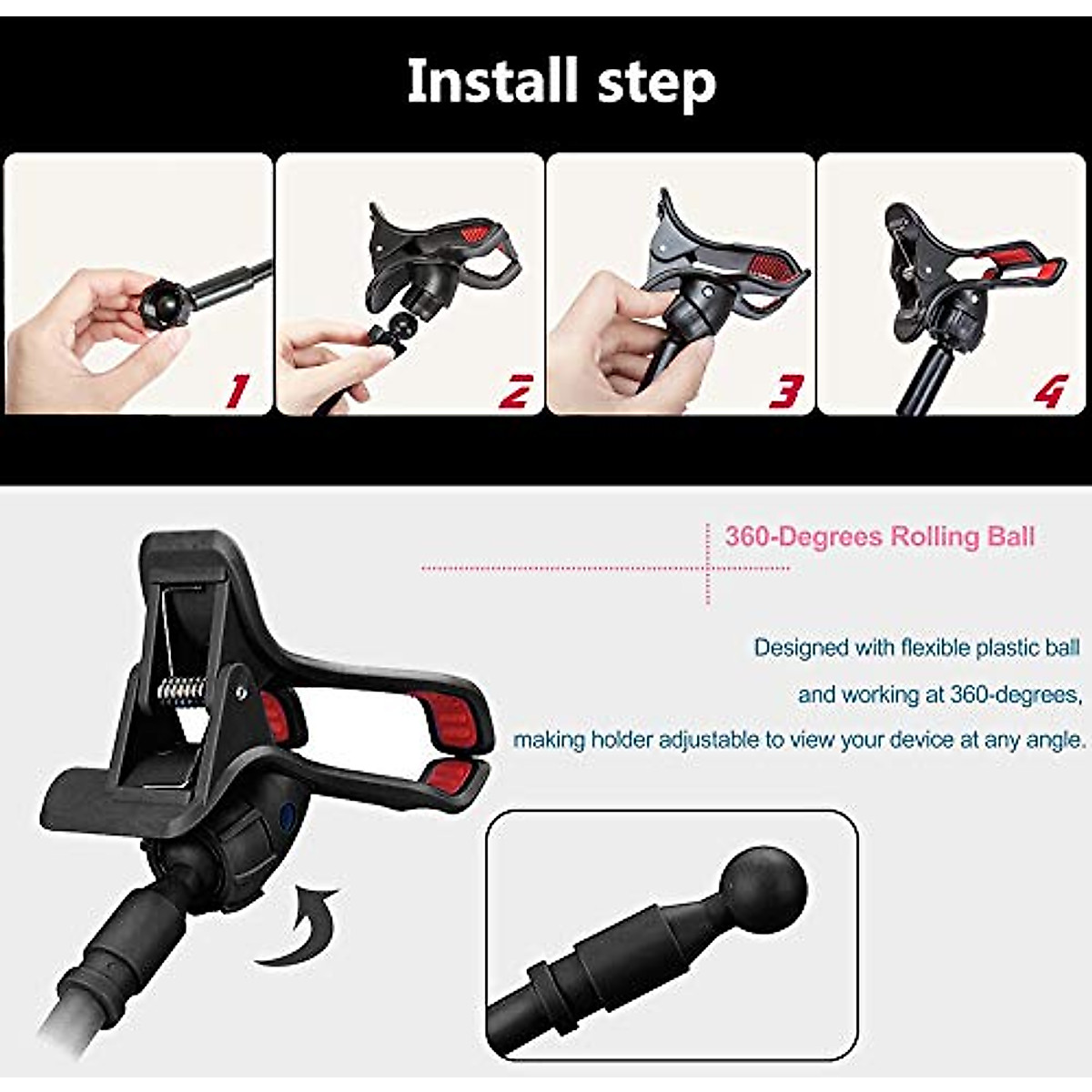 Install step

1

2

3

4

360-Degrees Rolling Ball

Designed with flexible plastic ball

and working at 360-degrees,

making holder adjustable to view your device at any angle.