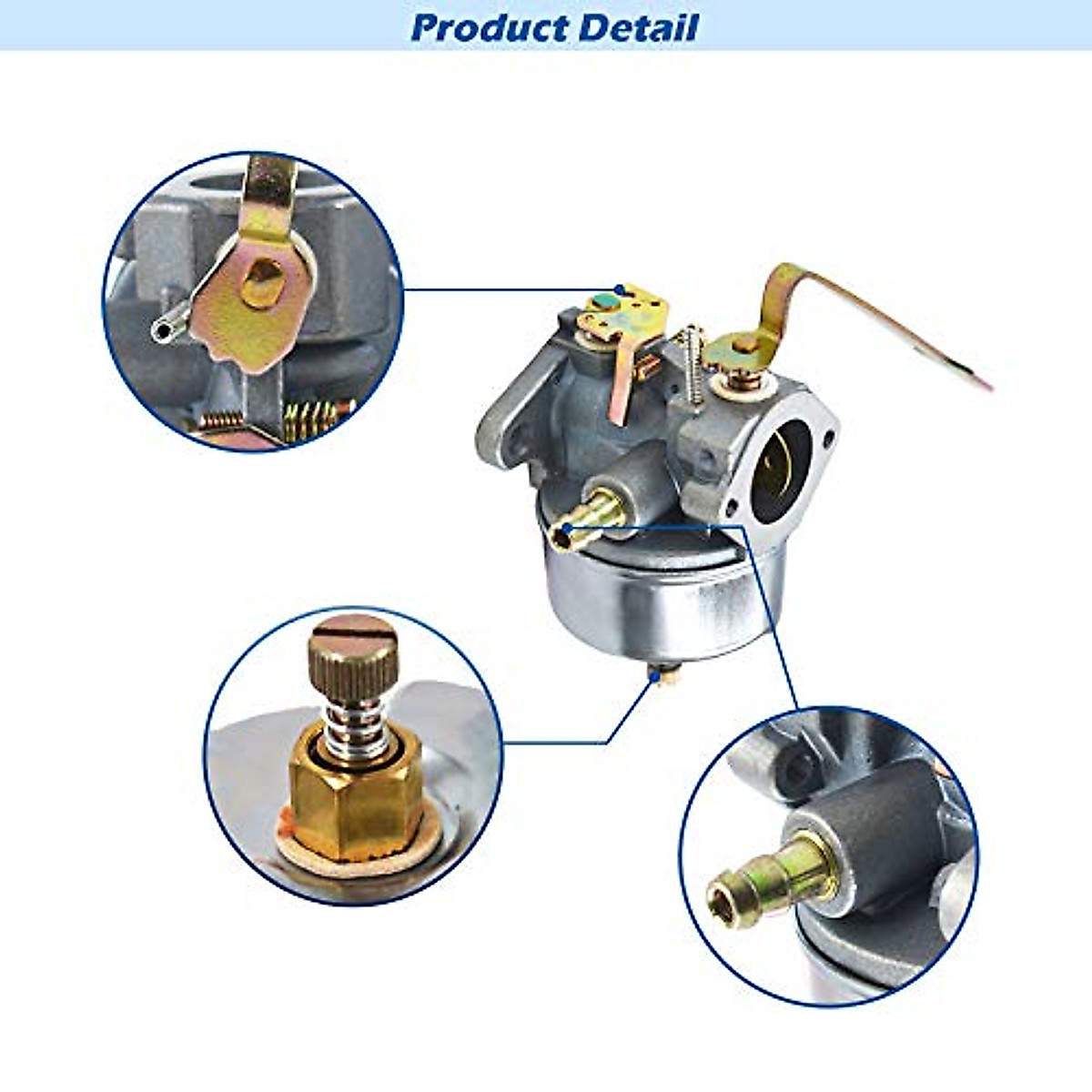 Product Detail