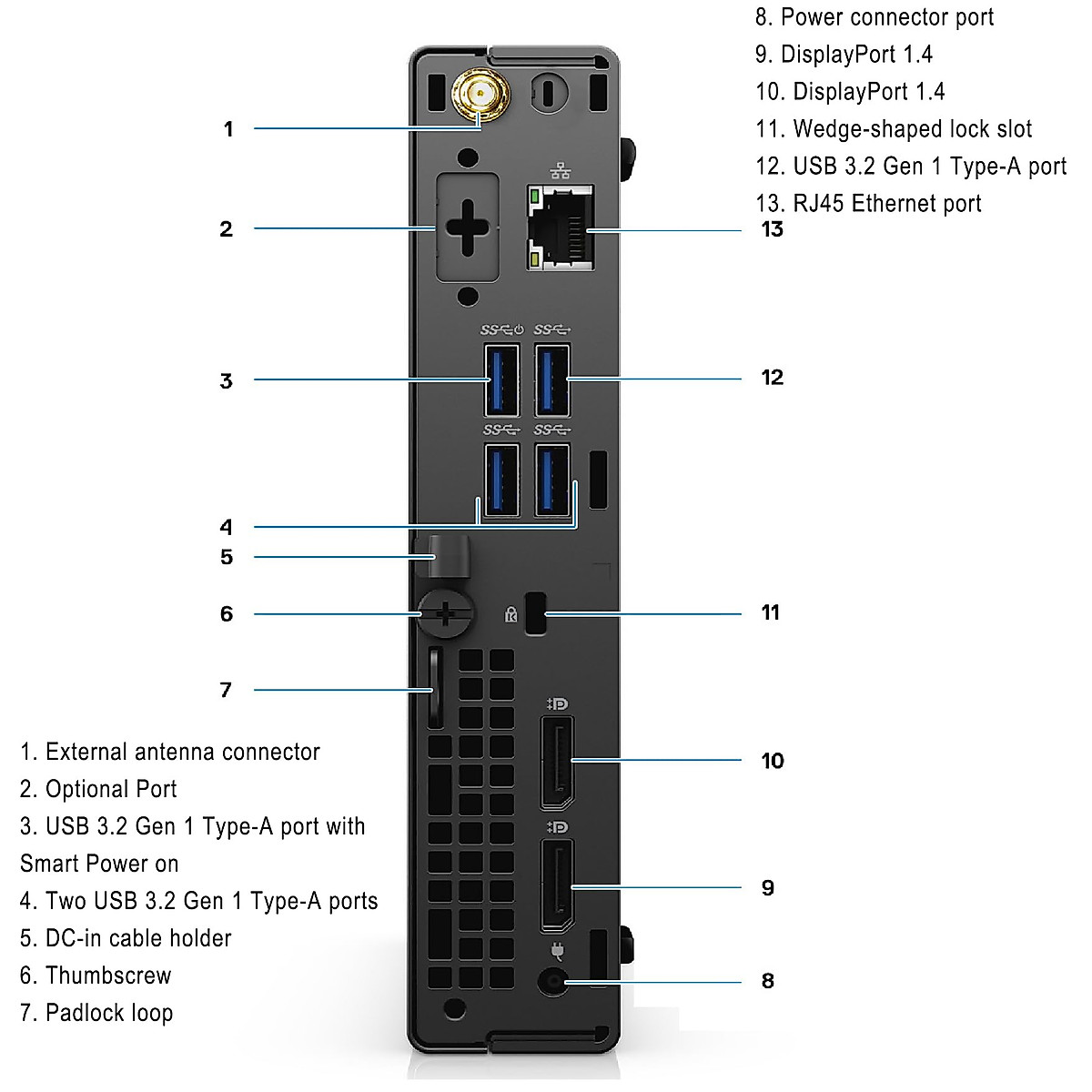 8. Power connector port
9. DisplayPort 1.4
10. DisplayPort 1.4
11. Wedge-shaped lock slot
12. USB 3.2 Gen 1 Type-A port
13. RJ45 Ethernet port

1
2
3
4
5
6
7

13
12
11
10
9
8

1. External antenna connector
2. Optional Port
3. USB 3.2 Gen 1 Type-A port with Smart Power on
4. Two USB 3.2 Gen 1 Type-A ports
5. DC-in cable holder
6. Thumbscrew
7. Padlock loop