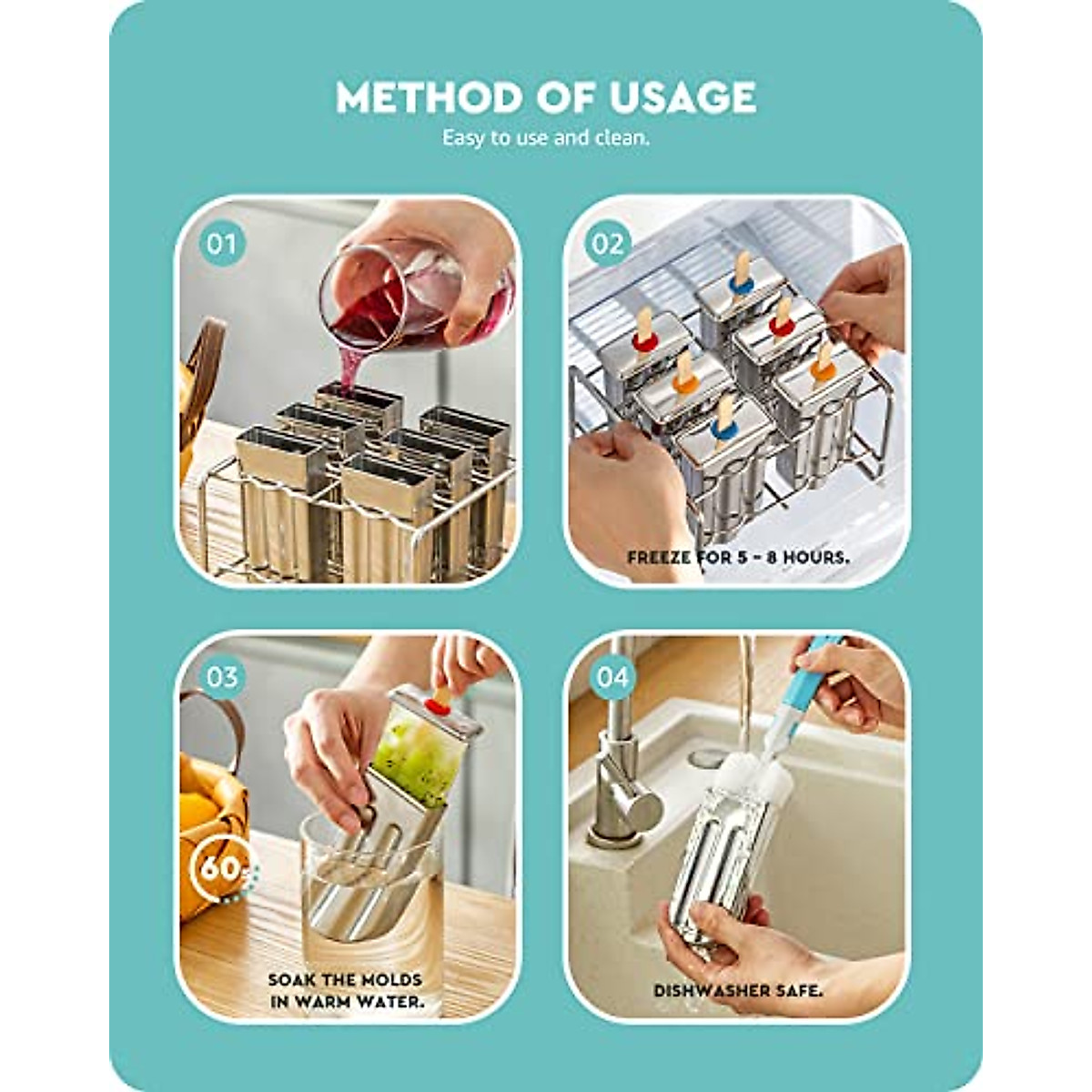 METHOD OF USAGE
Easy to use and clean.

01

02

FREEZE FOR 5 - 8 HOURS.

03

60s

SOAK THE MOLDS IN WARM WATER.

04

DISHWASHER SAFE.