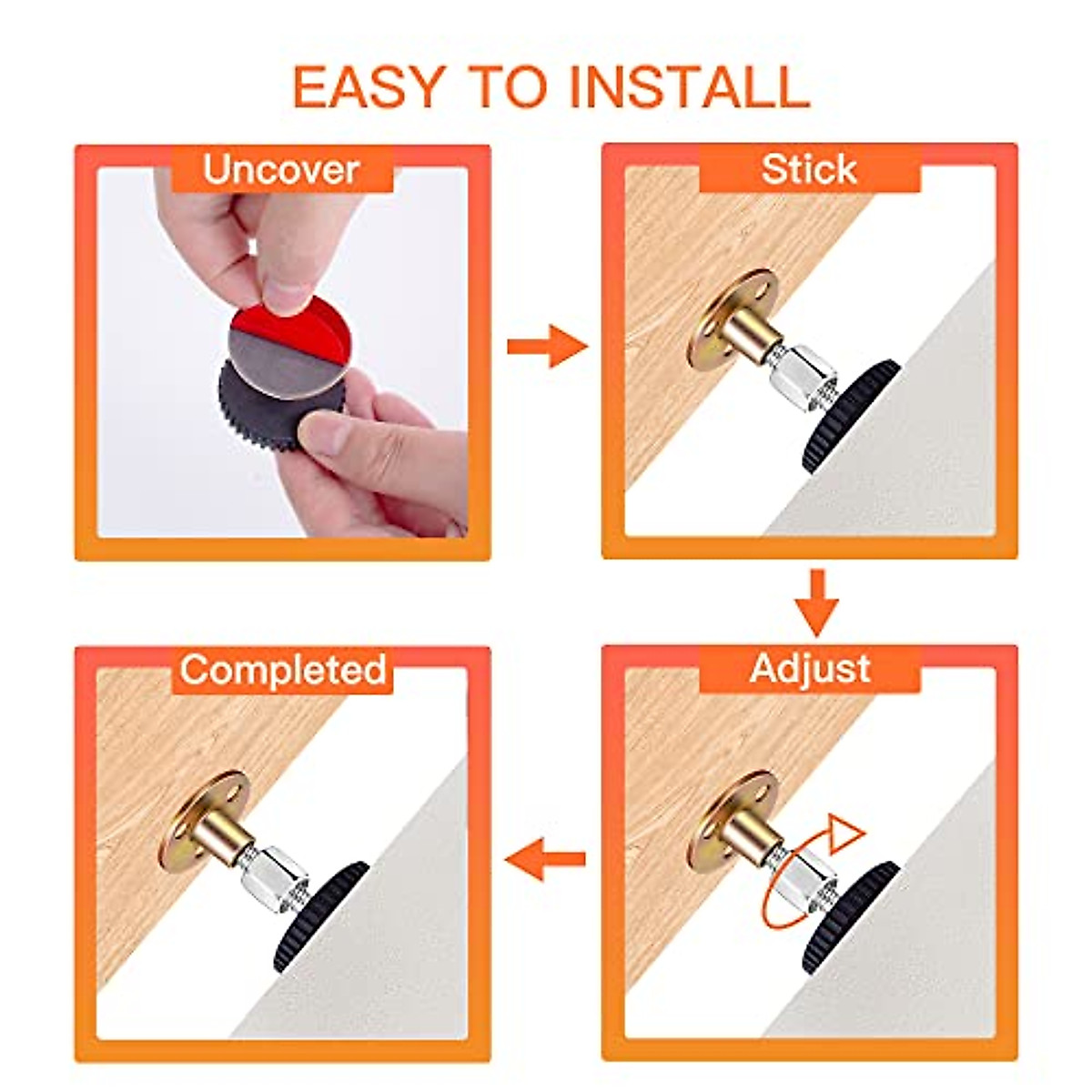 EASY TO INSTALL

Uncover

Stick

Adjust

Completed