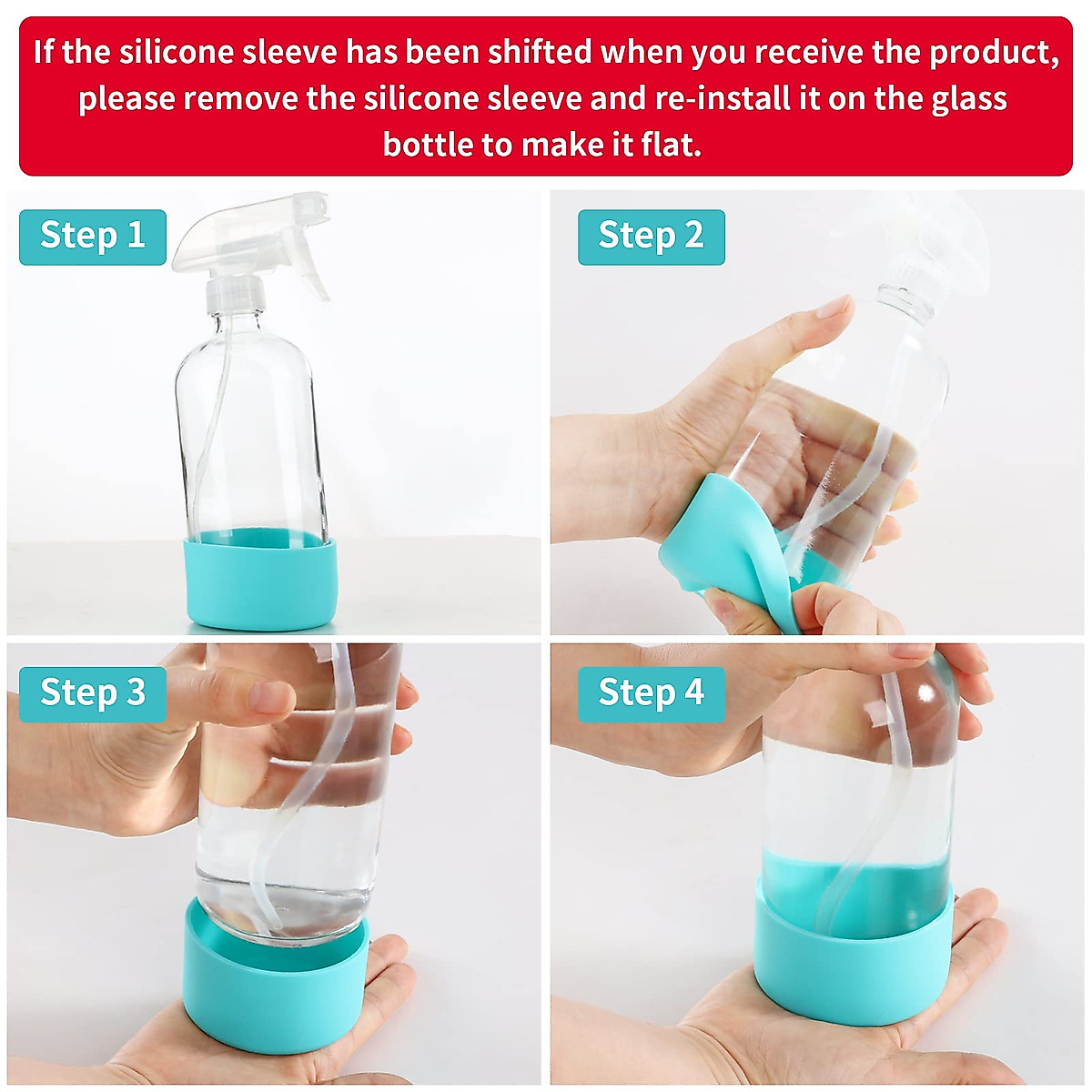 If the silicone sleeve has been shifted when you receive the product, please remove the silicone sleeve and re-install it on the glass bottle to make it flat.

Step 1

Step 2

Step 3

Step 4