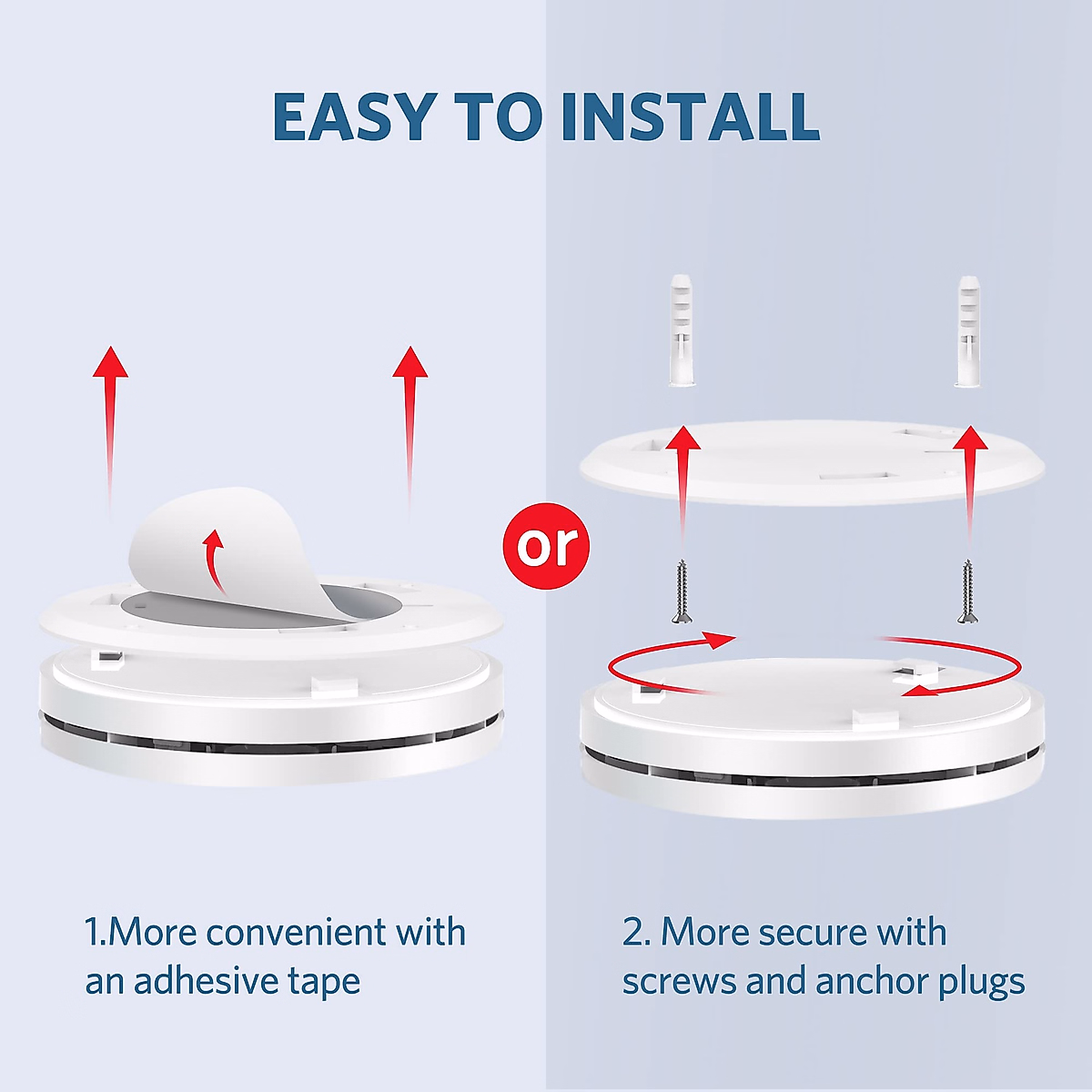 EASY TO INSTALL

or

1.More convenient with an adhesive tape

2. More secure with screws and anchor plugs